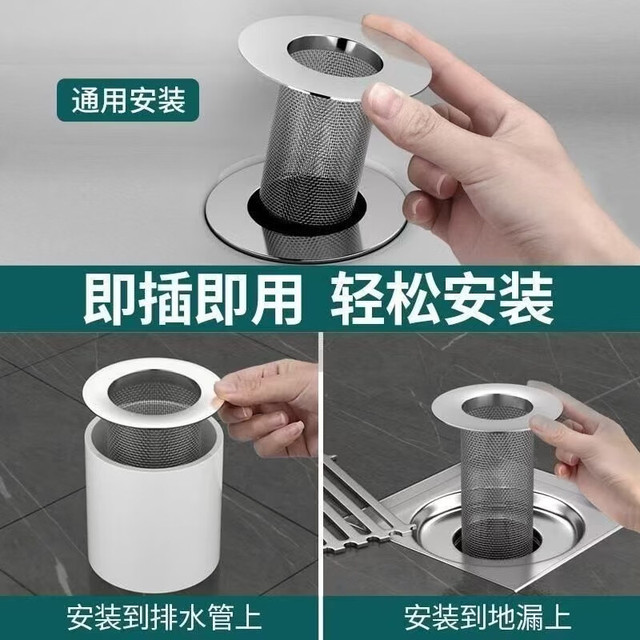 通用安装

即插即用 轻松安装

安装到排水管上

安装到地漏上