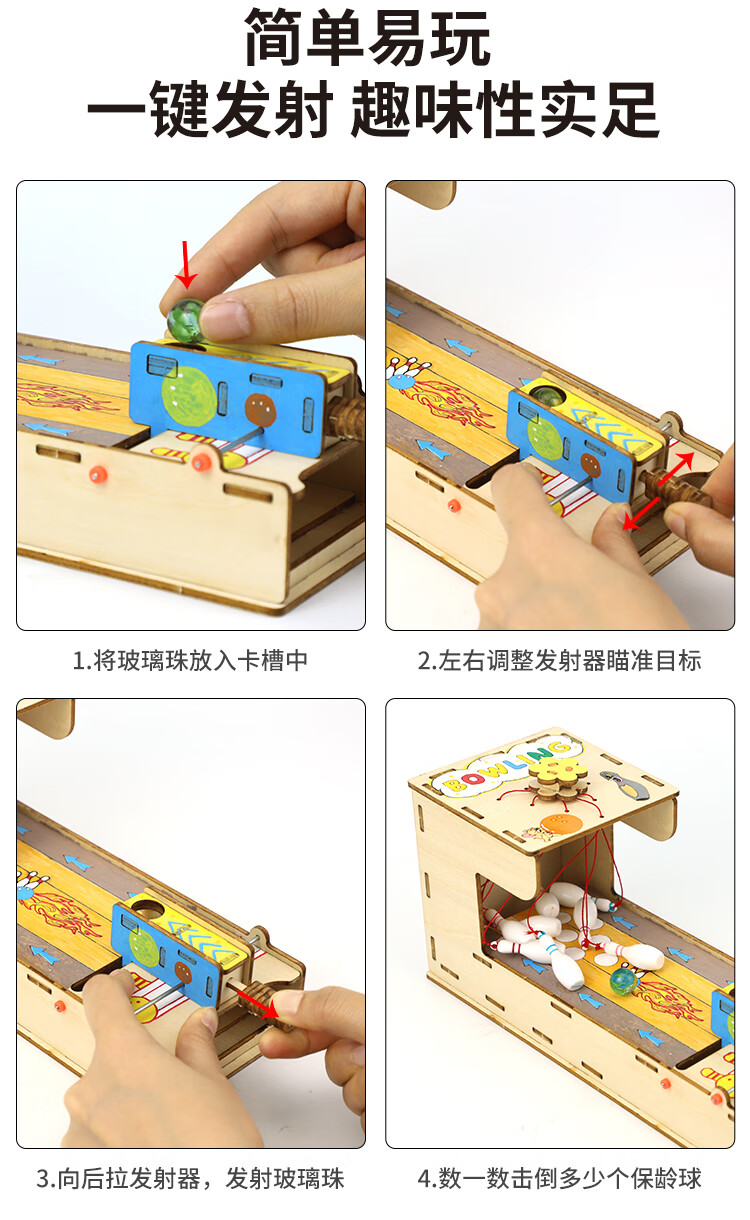 简单易玩
一键发射 趣味性实足

1.将玻璃珠放入卡槽中

2.左右调整发射器瞄准目标

3.向后拉发射器，发射玻璃珠

BOWLING

4.数一数击倒多少个保龄球