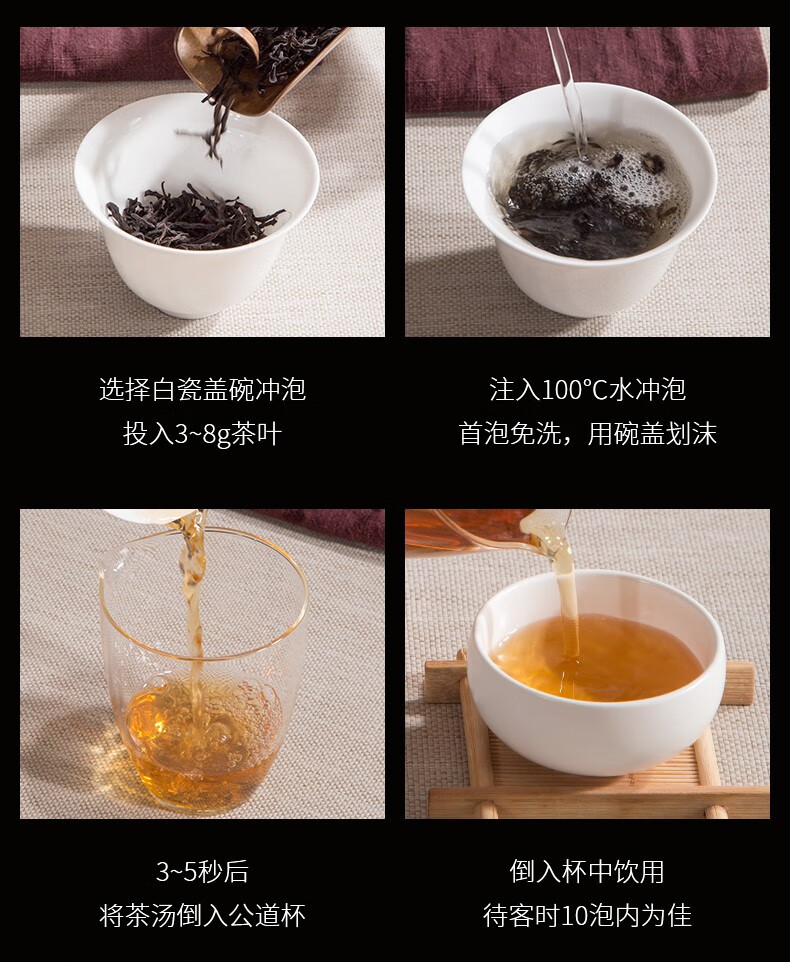 选择白瓷盖碗冲泡
投入3~8g茶叶

注入100°C水冲泡
首泡免洗，用碗盖划沫

3~5秒后
将茶汤倒入公道杯

倒入杯中饮用
待客时10泡内为佳