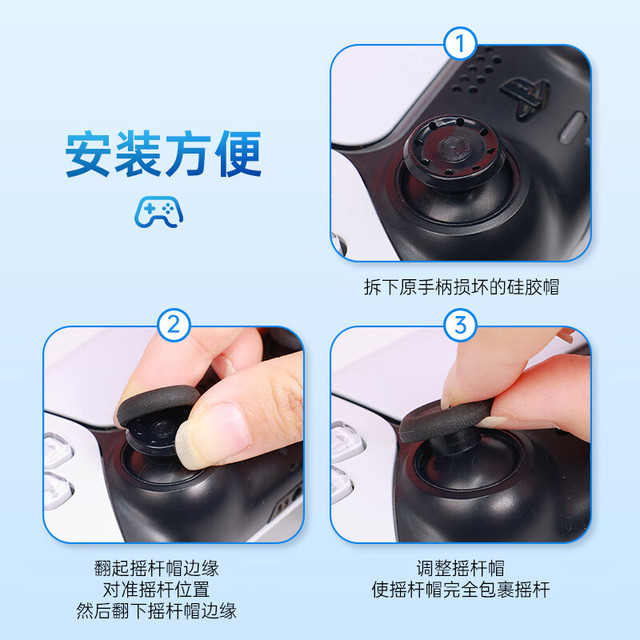 安装方便

1

拆下原手柄损坏的硅胶帽

2

翻起摇杆帽边缘
对准摇杆位置
然后翻下摇杆帽边缘

3

调整摇杆帽
使摇杆帽完全包裹摇杆