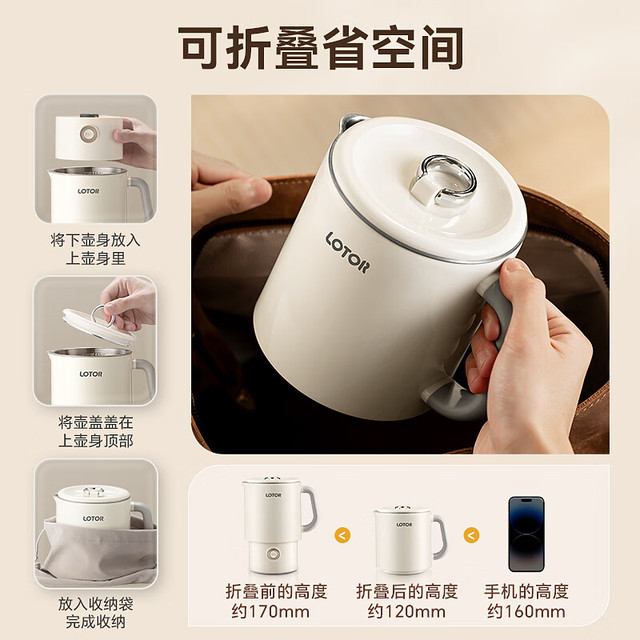 可折叠省空间

LOTOR

将下壶身放入上壶身里

LOTOR

将壶盖盖在上壶身顶部

LOTOR

放入收纳袋完成收纳

LOTOR

LOTOR

LOTOR

折叠前的高度
约170mm

折叠后的高度
约120mm

手机的高度
约160mm