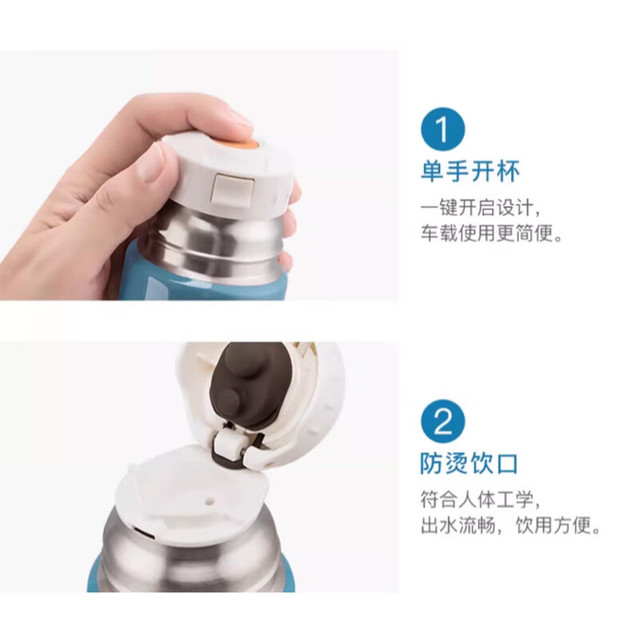 1

单手开杯

一键开启设计，
车载使用更简便。

2

防烫饮口

符合人体工学，
出水流畅，饮用方便。