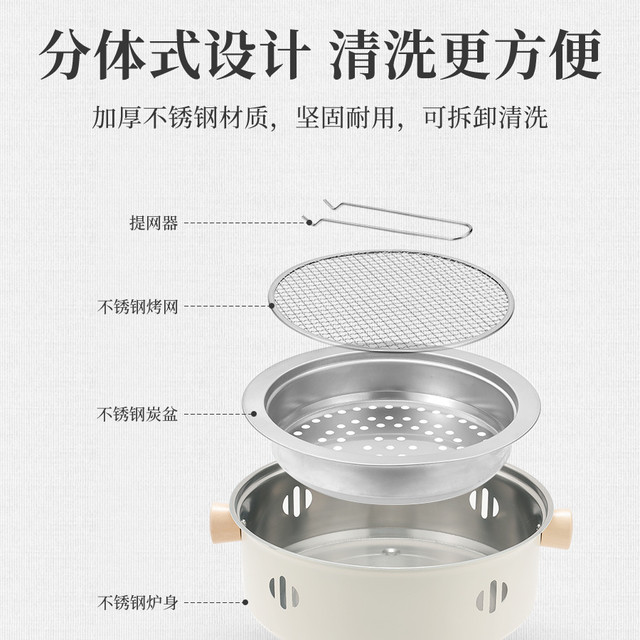 分体式设计 清洗更方便

加厚不锈钢材质，坚固耐用，可拆卸清洗

提网器

不锈钢烤网

不锈钢炭盆

不锈钢炉身