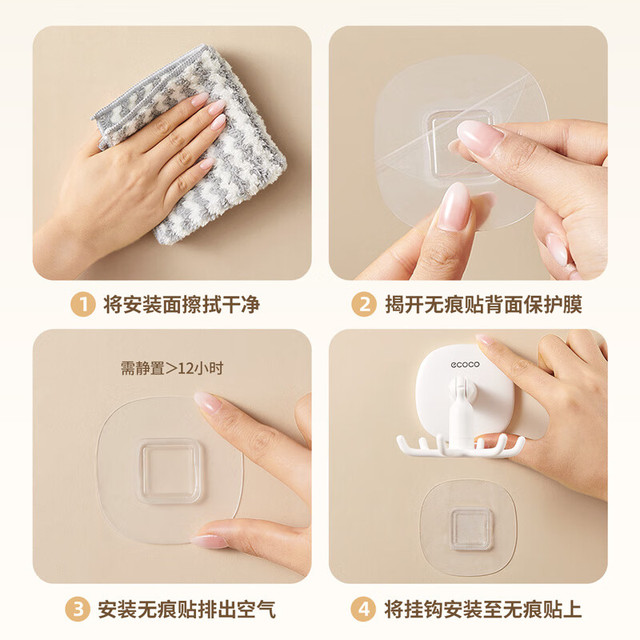 1 将安装面擦拭干净

2 揭开无痕贴背面保护膜

需静置>12小时

3 安装无痕贴排出空气

ecoco

4 将挂钩安装至无痕贴上