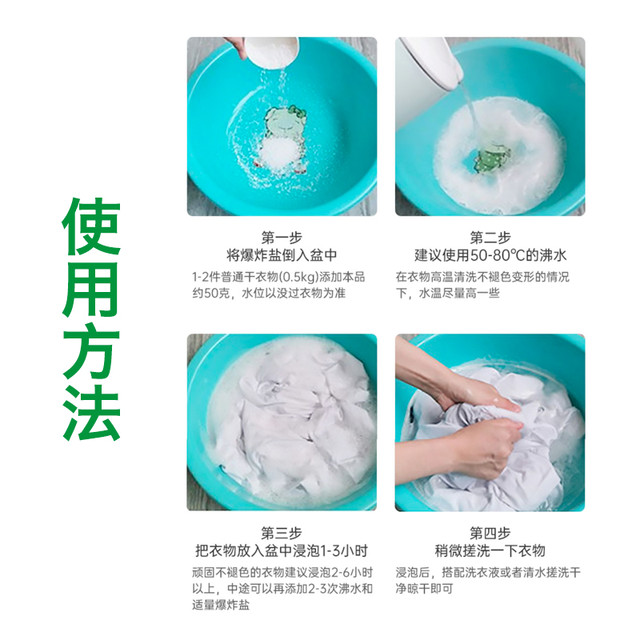 使用方法

第一步
将爆炸盐倒入盆中

1-2件普通干衣物(0.5kg)添加本品约50克，水位以没过衣物为准

第二步
建议使用50-80℃的沸水

在衣物高温清洗不褪色变形的情况下，水温尽量高一些

第三步
把衣物放入盆中浸泡1-3小时

顽固不褪色的衣物建议浸泡2-6小时以上，中途可以再添加2-3次沸水和适量爆炸盐

第四步
稍微搓洗一下衣物

浸泡后，搭配洗衣液或者清水搓洗干净晾干即可