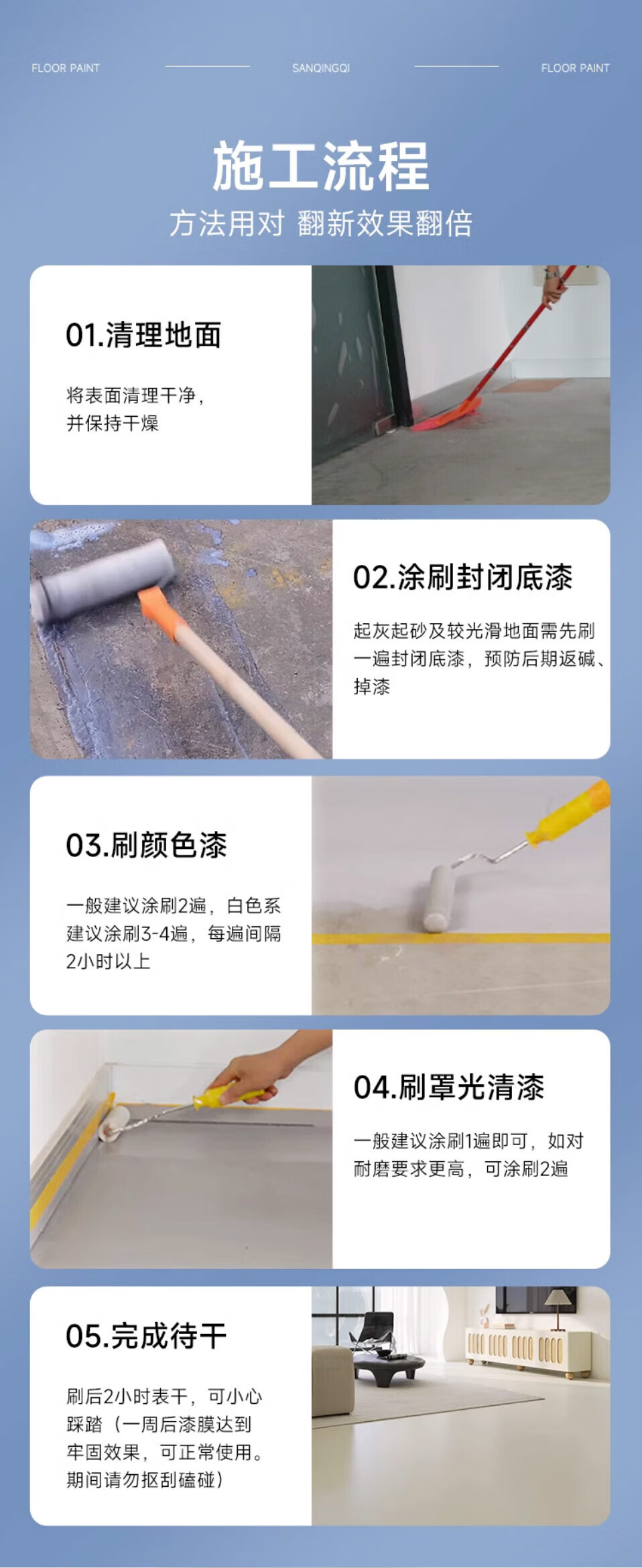 FLOOR PAINT SANQINGQI FLOOR PAINT

施工流程

方法用对 翻新效果翻倍

01.清理地面

将表面清理干净，并保持干燥

02.涂刷封闭底漆

起灰起砂及较光滑地面需先刷一遍封闭底漆，预防后期返碱、掉漆

03.刷颜色漆

一般建议涂刷2遍，白色系建议涂刷3-4遍，每遍间隔2小时以上

04.刷罩光清漆

一般建议涂刷1遍即可，如对耐磨要求更高，可涂刷2遍

05.完成待干

刷后2小时表干，可小心踩踏（一周后漆膜达到牢固效果，可正常使用。期间请勿抠刮磕碰）