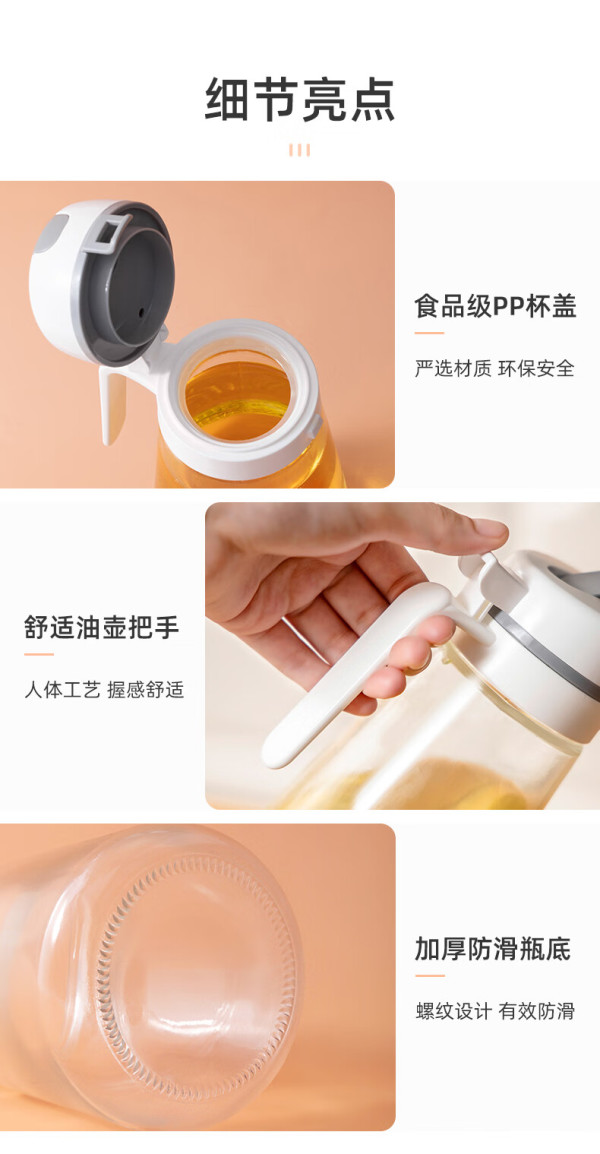 细节亮点

食品级PP杯盖

严选材质 环保安全

舒适油壶把手

人体工艺 握感舒适

加厚防滑瓶底

螺纹设计 有效防滑