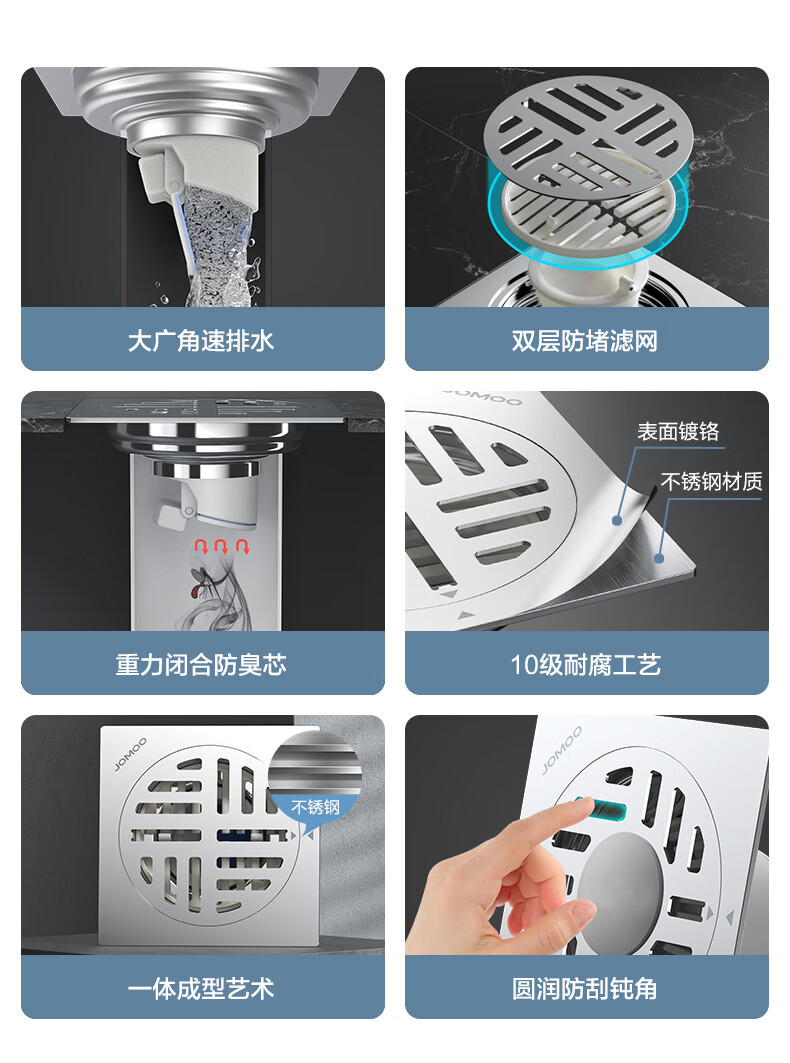 大广角速排水

双层防堵滤网

JOMOO

表面镀铬

不锈钢材质

重力闭合防臭芯

10级耐腐工艺

JOMOO

不锈钢

JOMOO

一体成型艺术

圆润防刮钝角