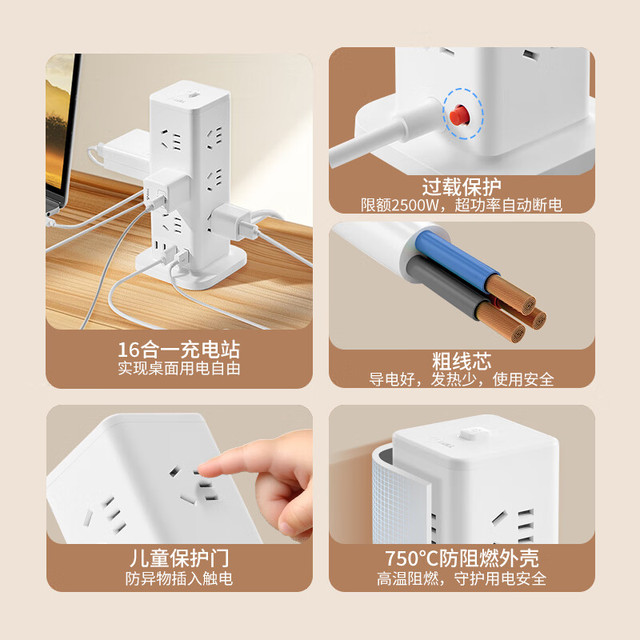 16合一充电站
实现桌面用电自由

过载保护
限额2500W，超功率自动断电

粗线芯
导电好，发热少，使用安全

儿童保护门
防异物插入触电

750°C防阻燃外壳
高温阻燃，守护用电安全