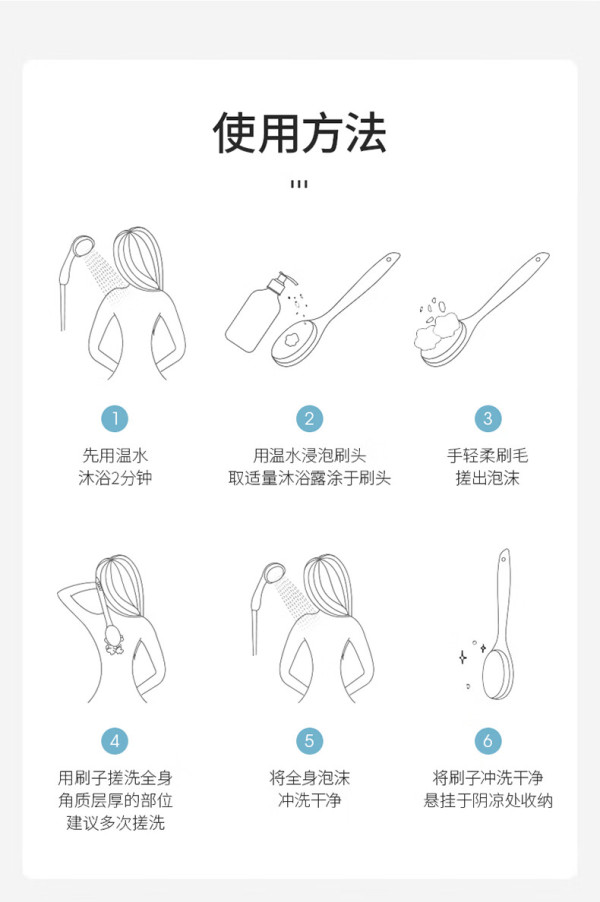 使用方法

1
先用温水
沐浴2分钟

2
用温水浸泡刷头
取适量沐浴露涂于刷头

3
手轻柔刷毛
搓出泡沫

4
用刷子搓洗全身
角质层厚的部位
建议多次搓洗

5
将全身泡沫
冲洗干净

6
将刷子冲洗干净
悬挂于阴凉处收纳