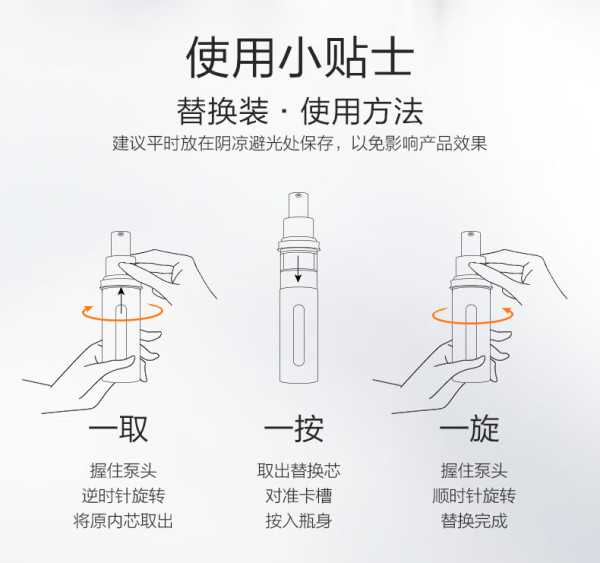 使用小贴士

替换装 · 使用方法

建议平时放在阴凉避光处保存，以免影响产品效果

一取

握住泵头
逆时针旋转
将原内芯取出

一按

取出替换芯
对准卡槽
按入瓶身

一旋

握住泵头
顺时针旋转
替换完成