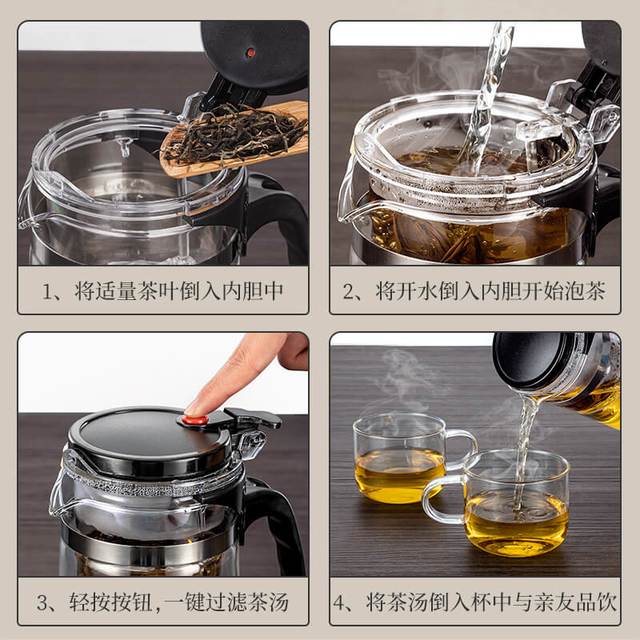 1、将适量茶叶倒入内胆中

2、将开水倒入内胆开始泡茶

3、轻按按钮，一键过滤茶汤

4、将茶汤倒入杯中与亲友品饮