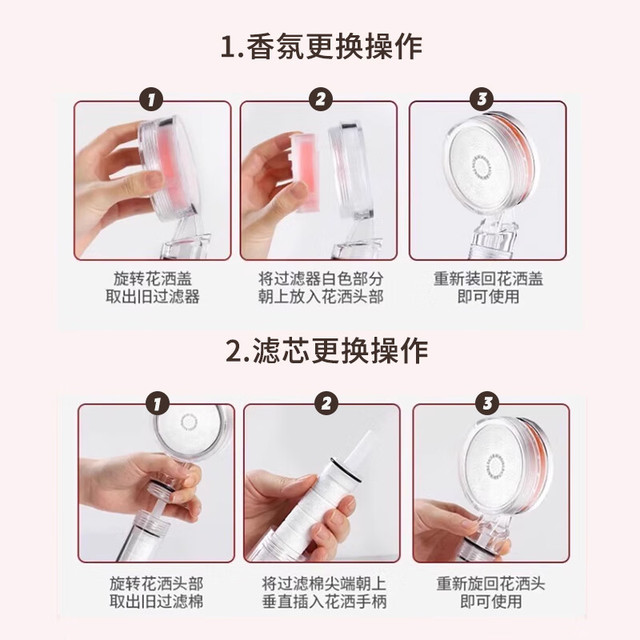 1.香氛更换操作

1
旋转花洒盖
取出旧过滤器

2
将过滤器白色部分
朝上放入花洒头部

3
重新装回花洒盖
即可使用

2.滤芯更换操作

1
旋转花洒头部
取出旧过滤棉

2
将过滤棉尖端朝上
垂直插入花洒手柄

3
重新旋回花洒头
即可使用