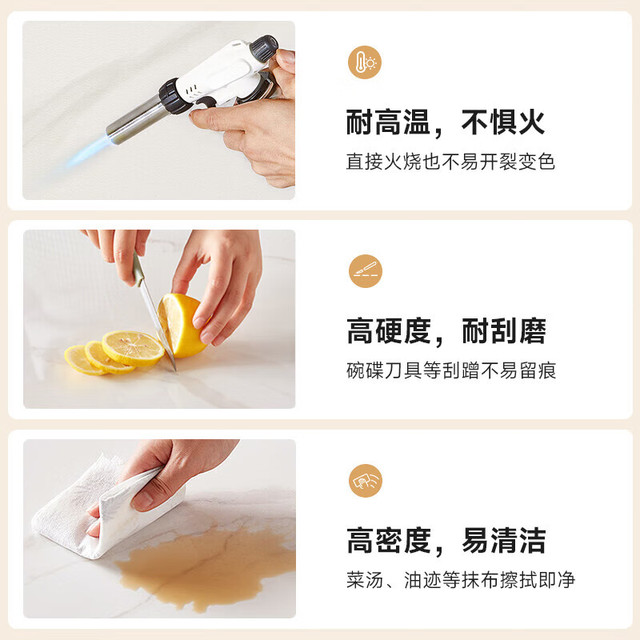 耐高温，不惧火

直接火烧也不易开裂变色

高硬度，耐刮磨

碗碟刀具等刮蹭不易留痕

高密度，易清洁

菜汤、油迹等抹布擦拭即净