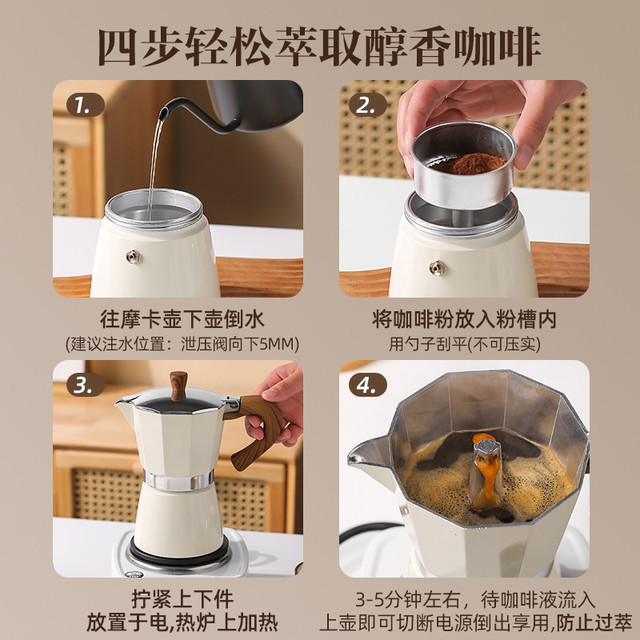 四步轻松萃取醇香咖啡

1.

往摩卡壶下壶倒水
(建议注水位置：泄压阀向下5MM)

2.

将咖啡粉放入粉槽内
用勺子刮平(不可压实)

3.

拧紧上下件
放置于电,热炉上加热

4.

3-5分钟左右，待咖啡液流入
上壶即可切断电源倒出享用,防止过萃