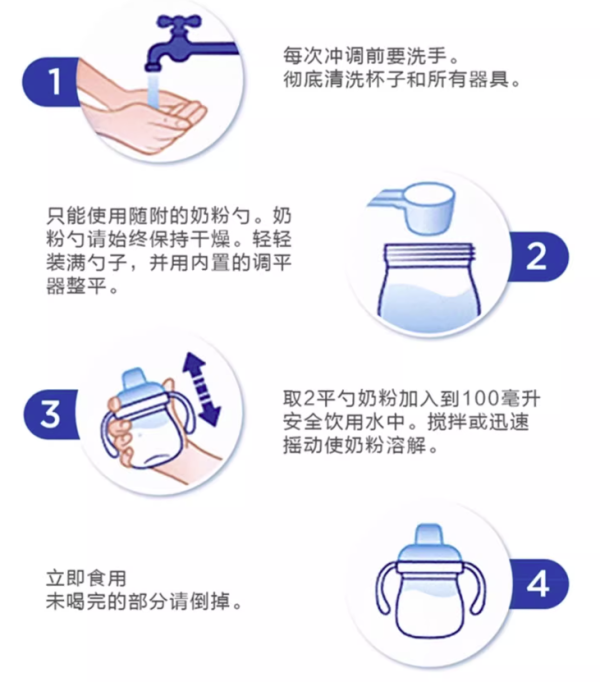 1

每次冲调前要洗手。
彻底清洗杯子和所有器具。

只能使用随附的奶粉勺。奶粉勺请始终保持干燥。轻轻装满勺子，并用内置的调平器整平。

2

3

取2平勺奶粉加入到100毫升安全饮用水中。搅拌或迅速摇动使奶粉溶解。

立即食用
未喝完的部分请倒掉。

4