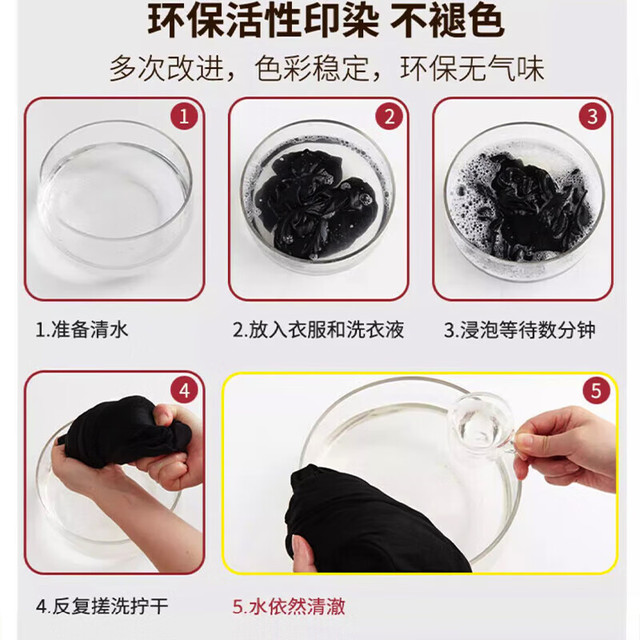 环保活性印染 不褪色

多次改进，色彩稳定，环保无气味

1

2

3

1.准备清水

2.放入衣服和洗衣液

3.浸泡等待数分钟

4

5

4.反复搓洗拧干

5.水依然清澈