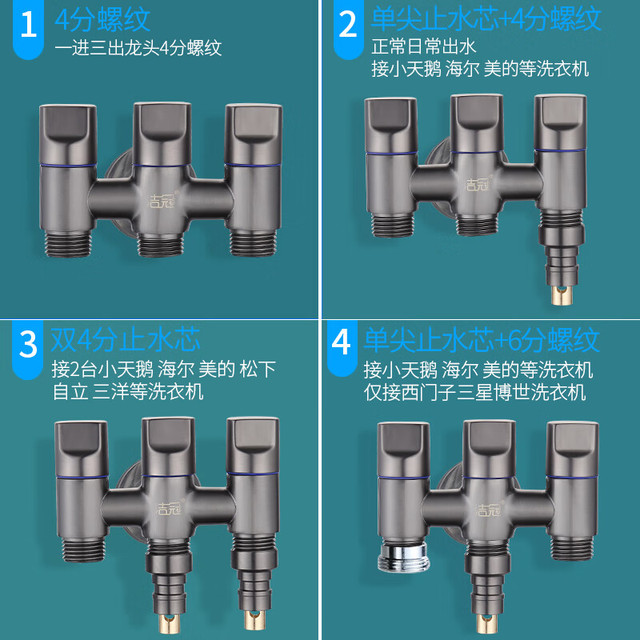 1 4分螺纹
一进三出龙头4分螺纹

吉冠

2 单尖止水芯+4分螺纹
正常日常出水
接小天鹅 海尔 美的等洗衣机

吉冠

3 双4分止水芯
接2台小天鹅 海尔 美的 松下 自立 三洋等洗衣机

吉冠

4 单尖止水芯+6分螺纹
接小天鹅 海尔 美的等洗衣机
仅接西门子三星博世洗衣机

吉冠