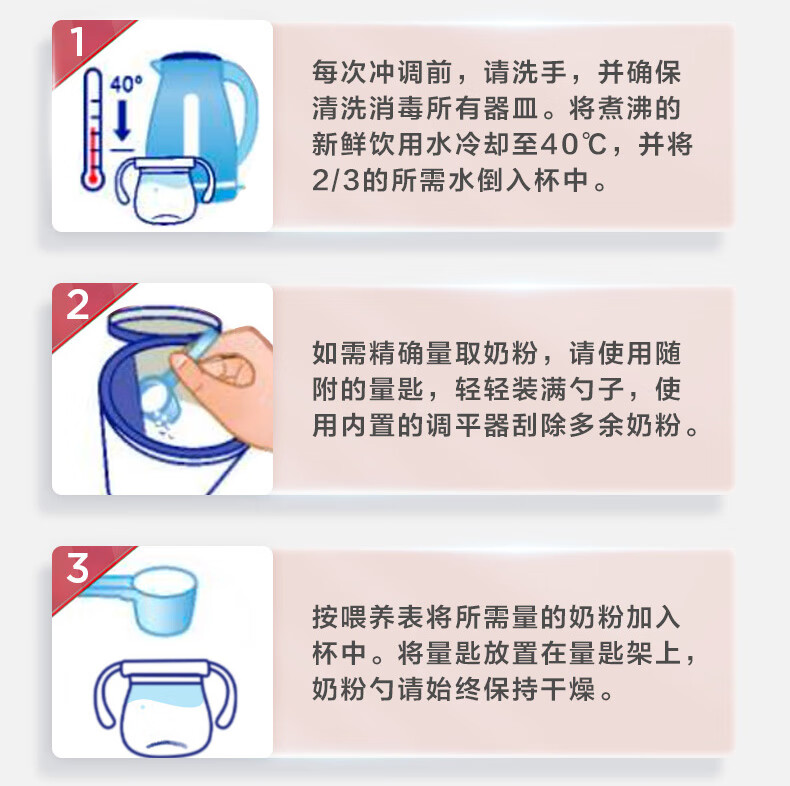 1

40°

每次冲调前，请洗手，并确保清洗消毒所有器皿。将煮沸的新鲜饮用水冷却至40℃，并将2/3的所需水倒入杯中。

2

如需精确量取奶粉，请使用随附的量匙，轻轻装满勺子，使用内置的调平器刮除多余奶粉。

3

按喂养表将所需量的奶粉加入杯中。将量匙放置在量匙架上，奶粉勺请始终保持干燥。