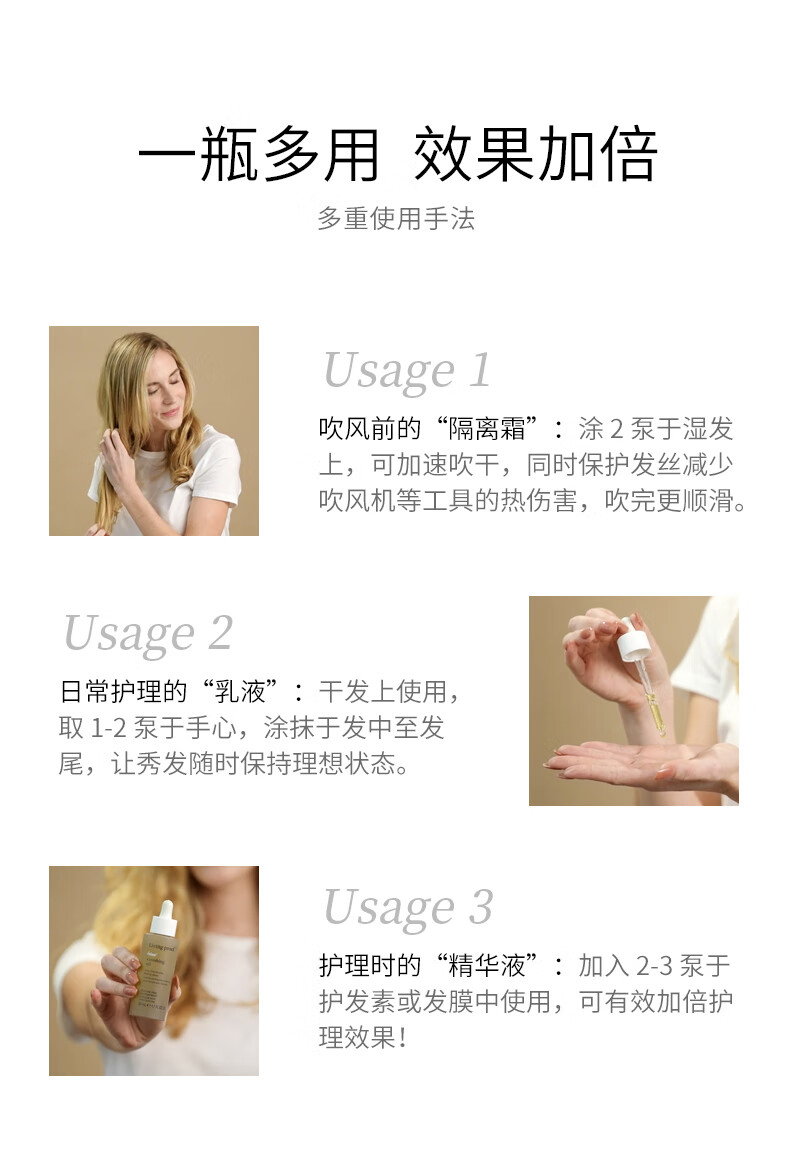 一瓶多用 效果加倍

多重使用手法

Usage 1

吹风前的“隔离霜”：涂 2 泵于湿发上，可加速吹干，同时保护发丝减少吹风机等工具的热伤害，吹完更顺滑。

Usage 2

日常护理的“乳液”：干发上使用，取 1-2 泵于手心，涂抹于发中至发尾，让秀发随时保持理想状态。

Usage 3

护理时的“精华液”：加入 2-3 泵于护发素或发膜中使用，可有效加倍护理效果！