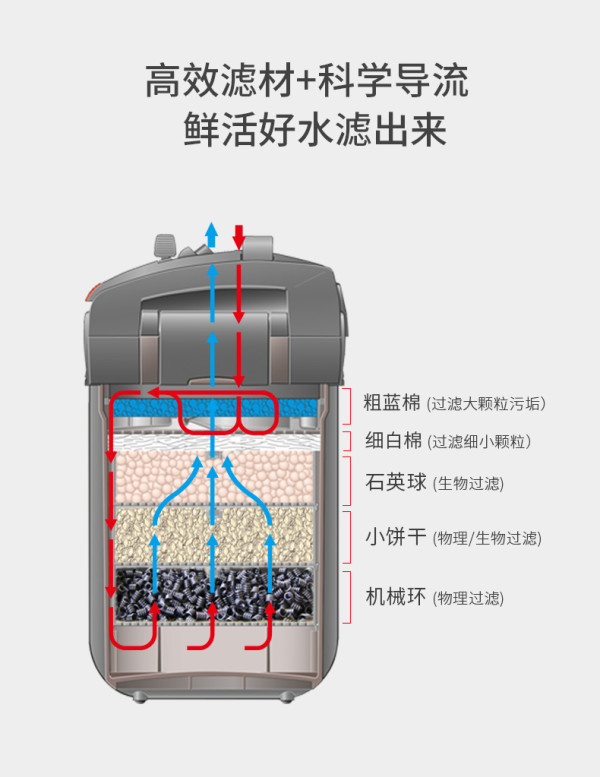 高效滤材+科学导流
鲜活好水滤出来

粗蓝棉 (过滤大颗粒污垢)

细白棉 (过滤细小颗粒)

石英球 (生物过滤)

小饼干 (物理/生物过滤)

机械环 (物理过滤)