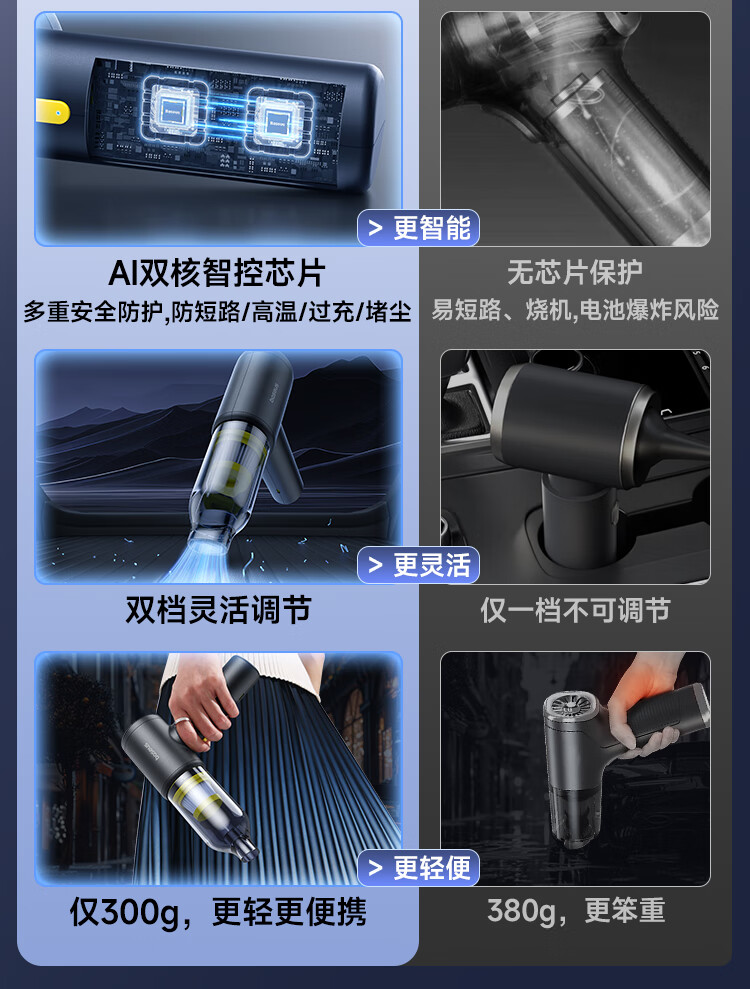 > 更智能

AI双核智控芯片
多重安全防护,防短路/高温/过充/堵尘

无芯片保护
易短路、烧机,电池爆炸风险

> 更灵活

双档灵活调节

仅一档不可调节

> 更轻便

仅300g，更轻更便携

380g，更笨重