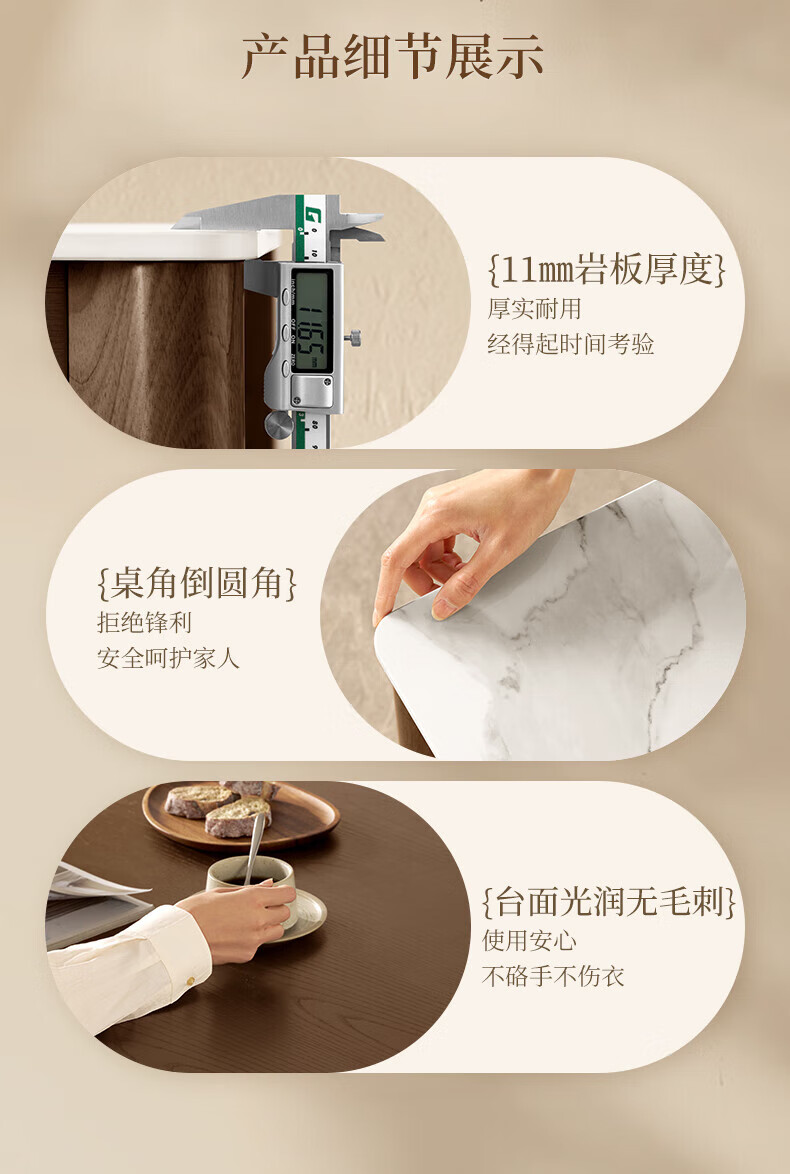 产品细节展示

11.65

{11mm岩板厚度}
厚实耐用
经得起时间考验

{桌角倒圆角}
拒绝锋利
安全呵护家人

{台面光润无毛刺}
使用安心
不硌手不伤衣