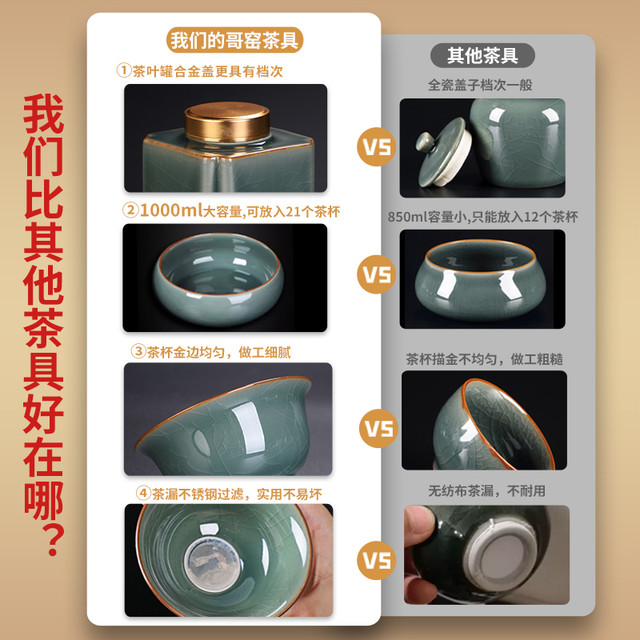 我们比其他茶具好在哪？

我们的哥窑茶具

①茶叶罐合金盖更具有档次

②1000ml大容量,可放入21个茶杯

③茶杯金边均匀，做工细腻

④茶漏不锈钢过滤，实用不易坏

VS

VS

VS

VS

其他茶具

全瓷盖子档次一般

850ml容量小,只能放入12个茶杯

茶杯描金不均匀，做工粗糙

无纺布茶漏，不耐用