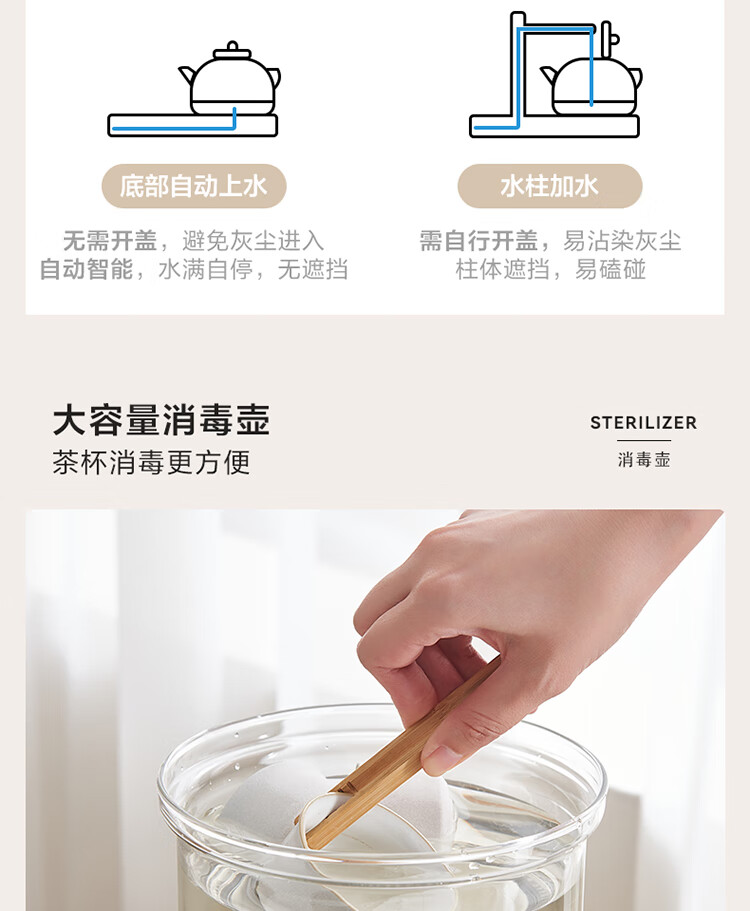 底部自动上水

无需开盖，避免灰尘进入
自动智能，水满自停，无遮挡

水柱加水

需自行开盖，易沾染灰尘
柱体遮挡，易磕碰

大容量消毒壶
茶杯消毒更方便

STERILIZER
消毒壶