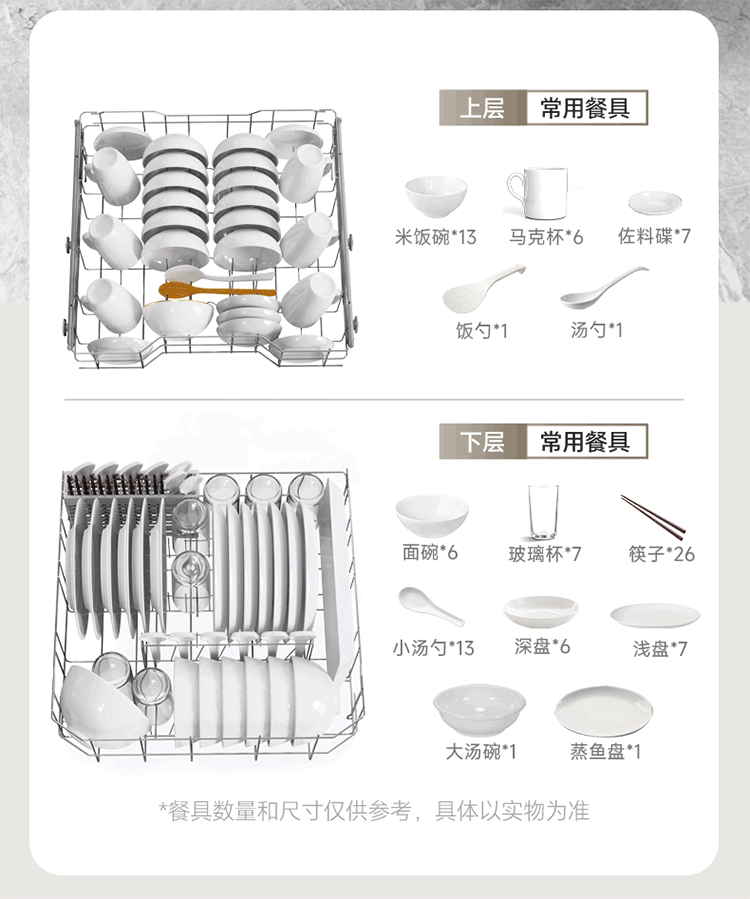 上层 常用餐具

米饭碗*13
马克杯*6
佐料碟*7
饭勺*1
汤勺*1

下层 常用餐具

面碗*6
玻璃杯*7
筷子*26
小汤勺*13
深盘*6
浅盘*7
大汤碗*1
蒸鱼盘*1

*餐具数量和尺寸仅供参考，具体以实物为准