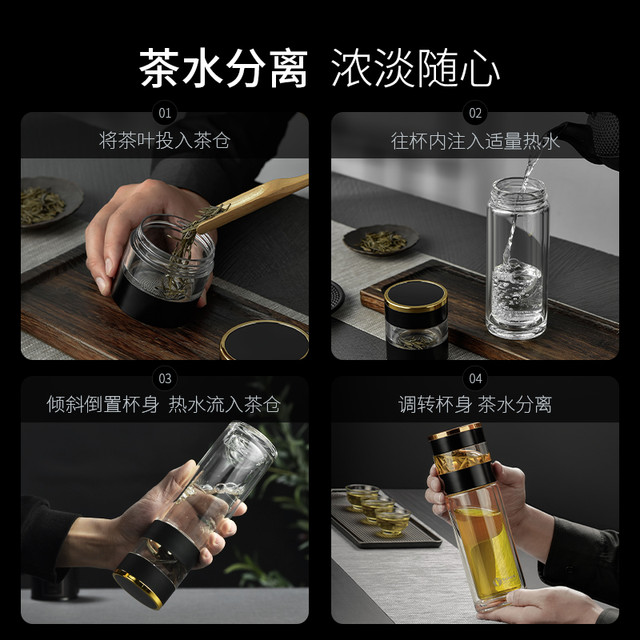 茶水分离 浓淡随心

01

将茶叶投入茶仓

02

往杯内注入适量热水

03

倾斜倒置杯身 热水流入茶仓

04

调转杯身 茶水分离