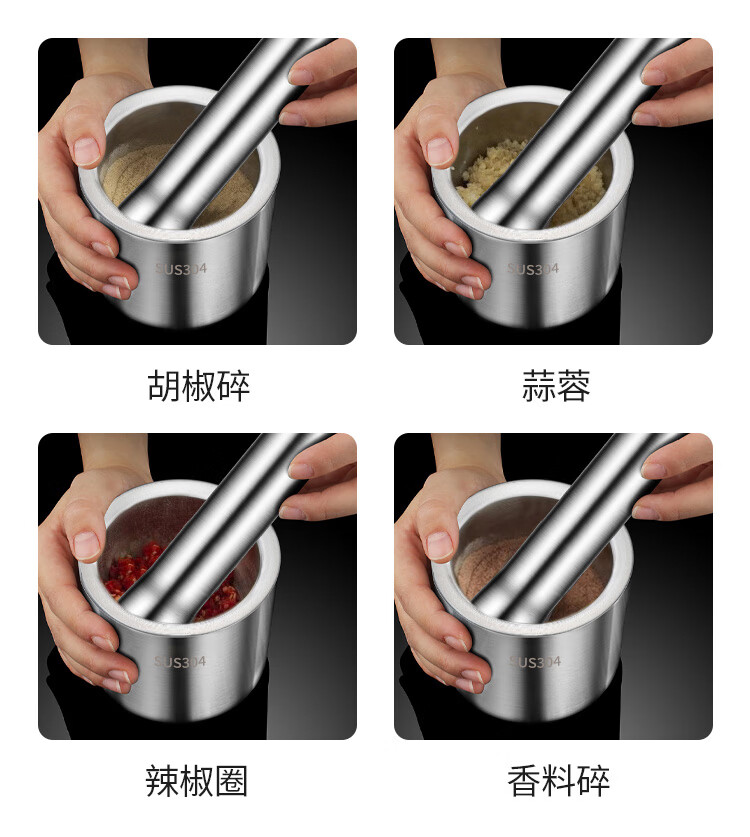 SUS304

胡椒碎

SUS304

蒜蓉

SUS304

辣椒圈

SUS304

香料碎