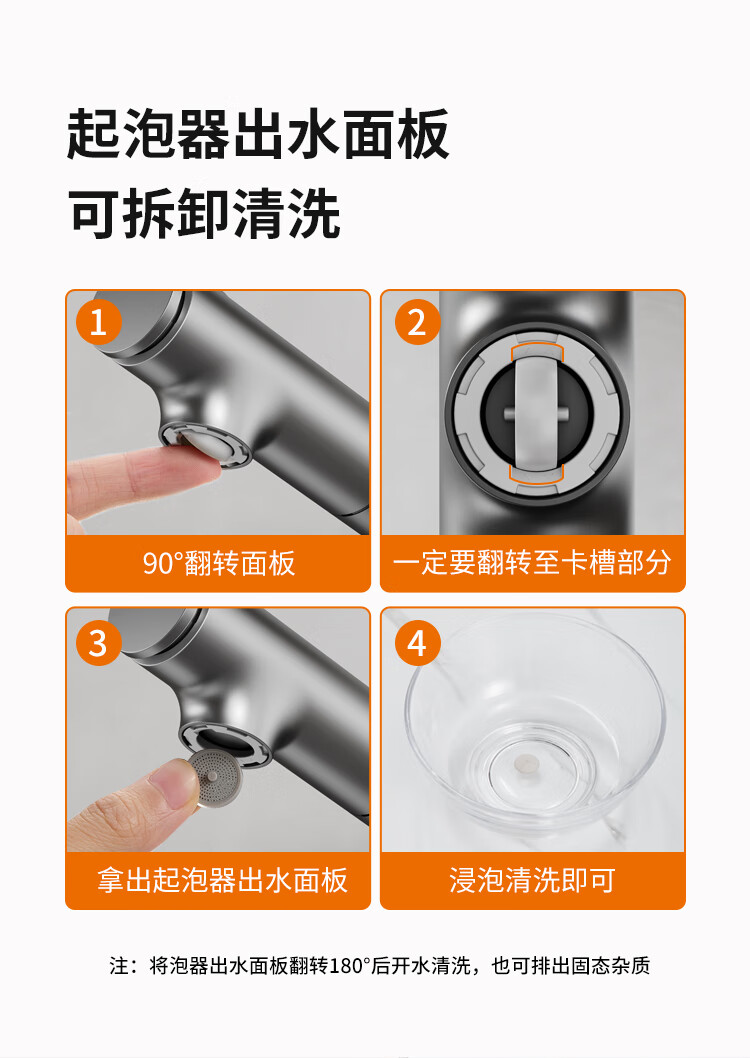 起泡器出水面板
可拆卸清洗

1
90°翻转面板

2
一定要翻转至卡槽部分

3
拿出起泡器出水面板

4
浸泡清洗即可

注：将泡器出水面板翻转180°后开水清洗，也可排出固态杂质