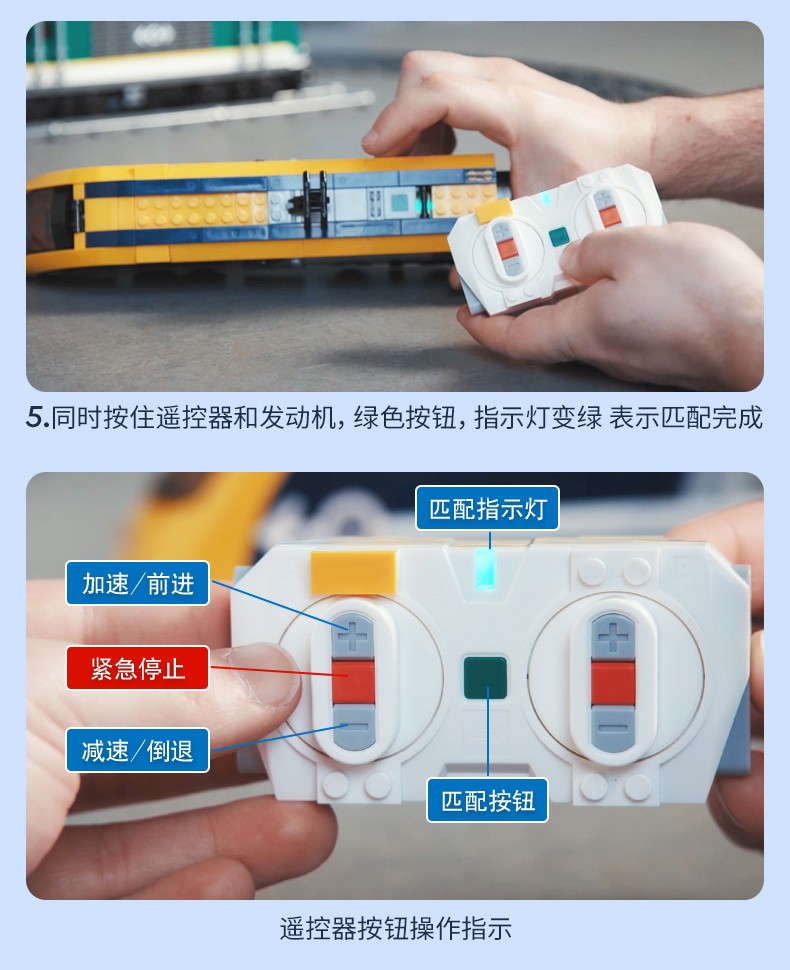 5.同时按住遥控器和发动机，绿色按钮，指示灯变绿 表示匹配完成

匹配指示灯

加速／前进

紧急停止

减速／倒退

匹配按钮

遥控器按钮操作指示