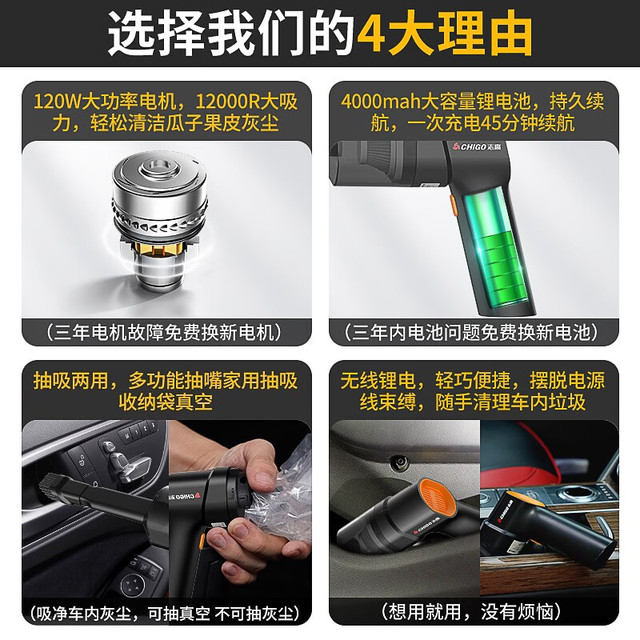 选择我们的4大理由

120W大功率电机，12000R大吸力，轻松清洁瓜子果皮灰尘

（三年电机故障免费换新电机）

4000mah大容量锂电池，持久续航，一次充电45分钟续航

CHIGO 志高

（三年内电池问题免费换新电池）

抽吸两用，多功能抽嘴家用抽吸收纳袋真空

CHIGO 志高

（吸净车内灰尘，可抽真空 不可抽灰尘）

无线锂电，轻巧便捷，摆脱电源线束缚，随手清理车内垃圾

CHIGO 志高

（想用就用，没有烦恼）