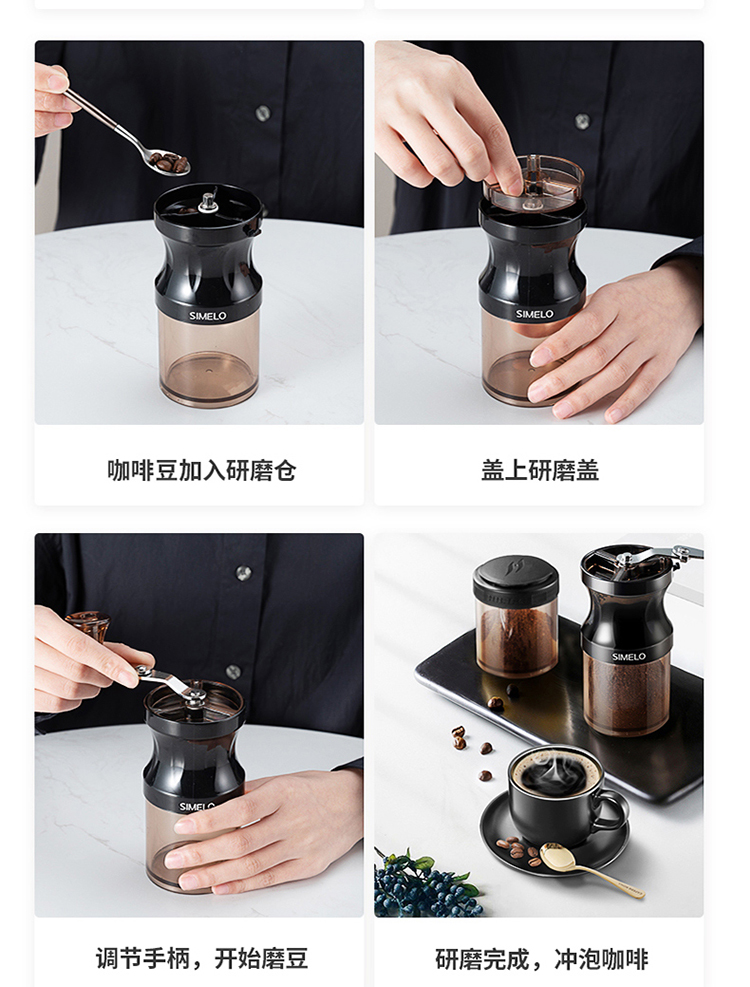 SIMELO

咖啡豆加入研磨仓

SIMELO

盖上研磨盖

SIMELO

调节手柄，开始磨豆

SIMELO

研磨完成，冲泡咖啡