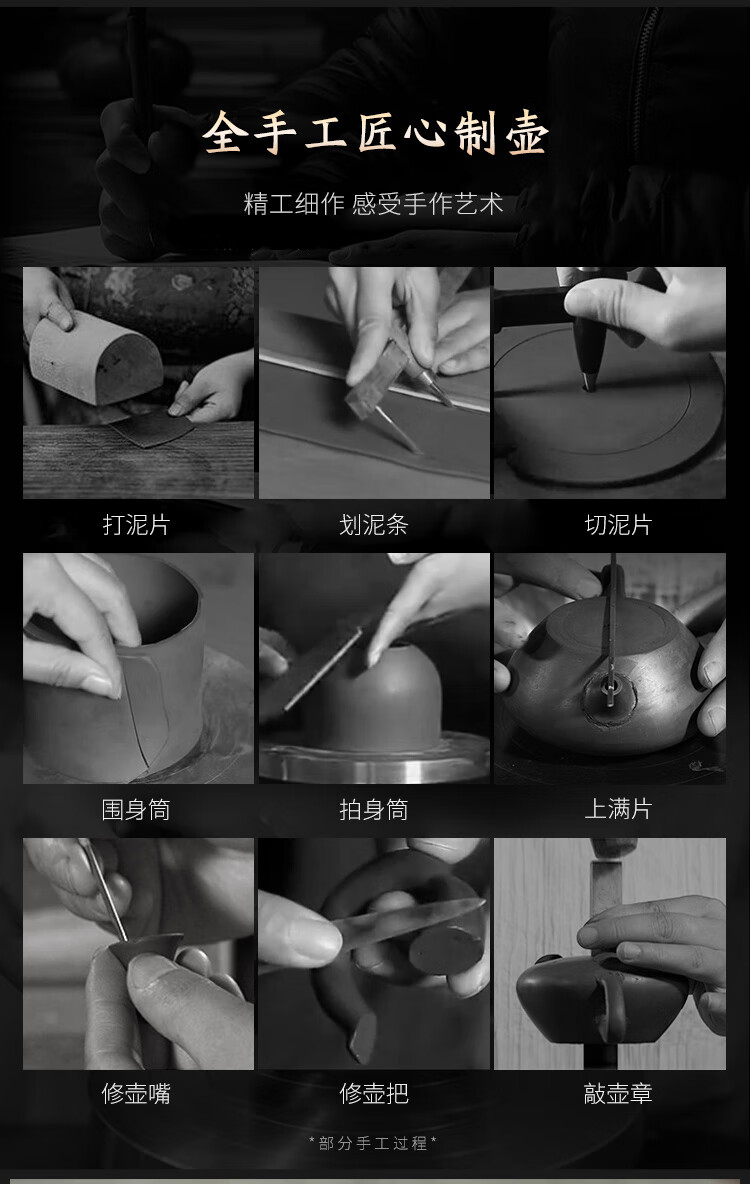 全手工匠心制壶

精工细作 感受手作艺术

打泥片

划泥条

切泥片

围身筒

拍身筒

上满片

修壶嘴

修壶把

敲壶章

*部分手工过程*