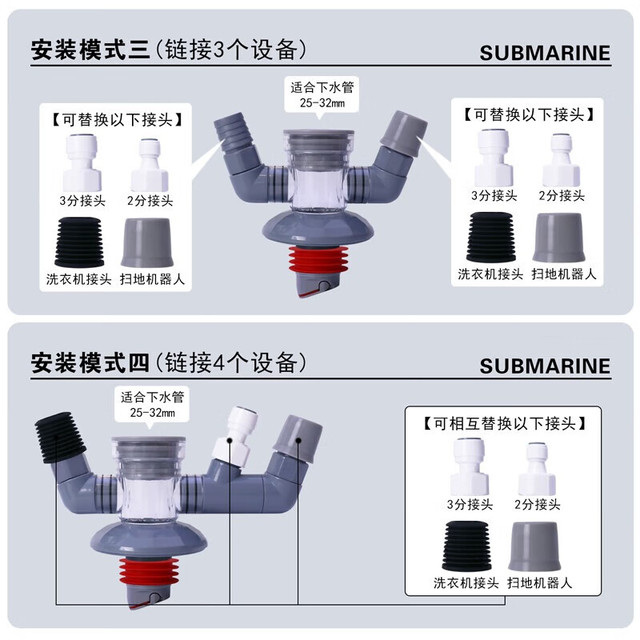 安装模式三（链接3个设备）

SUBMARINE

适合下水管 25-32mm

【可替换以下接头】

3分接头 2分接头

洗衣机接头 扫地机器人

【可替换以下接头】

3分接头 2分接头

洗衣机接头 扫地机器人

安装模式四（链接4个设备）

SUBMARINE

适合下水管 25-32mm

【可相互替换以下接头】

3分接头 2分接头

洗衣机接头 扫地机器人