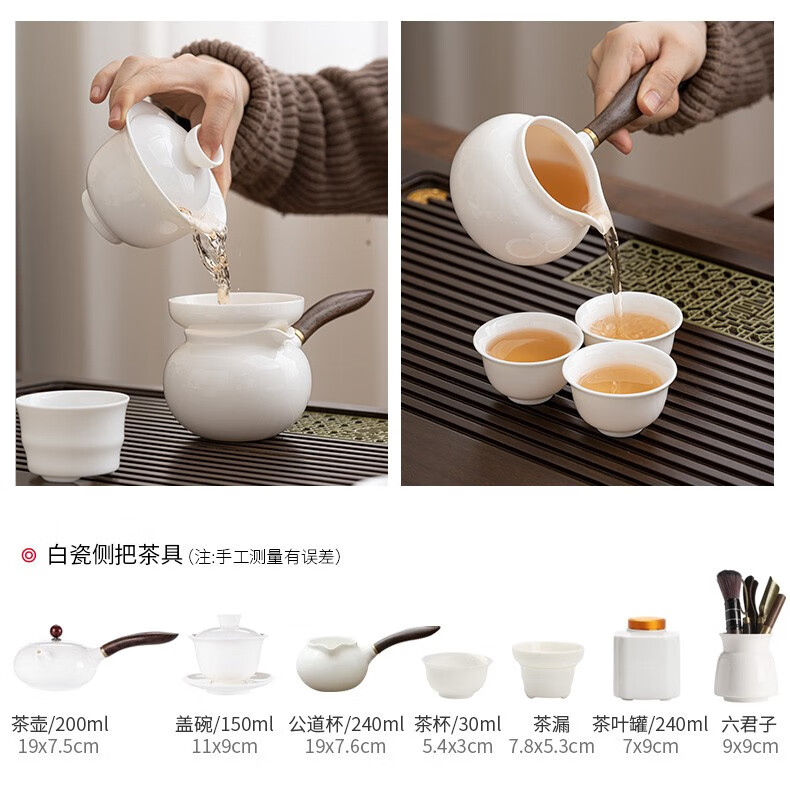 白瓷侧把茶具 (注:手工测量有误差)

茶壶/200ml
19x7.5cm

盖碗/150ml
11x9cm

公道杯/240ml
19x7.6cm

茶杯/30ml
5.4x3cm

茶漏
7.8x5.3cm

茶叶罐/240ml
7x9cm

六君子
9x9cm