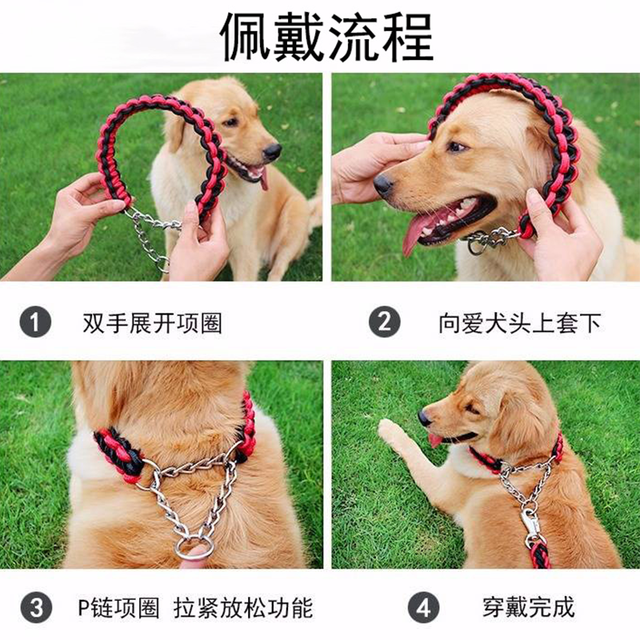 佩戴流程

1 双手展开项圈

2 向爱犬头上套下

3 P链项圈 拉紧放松功能

4 穿戴完成