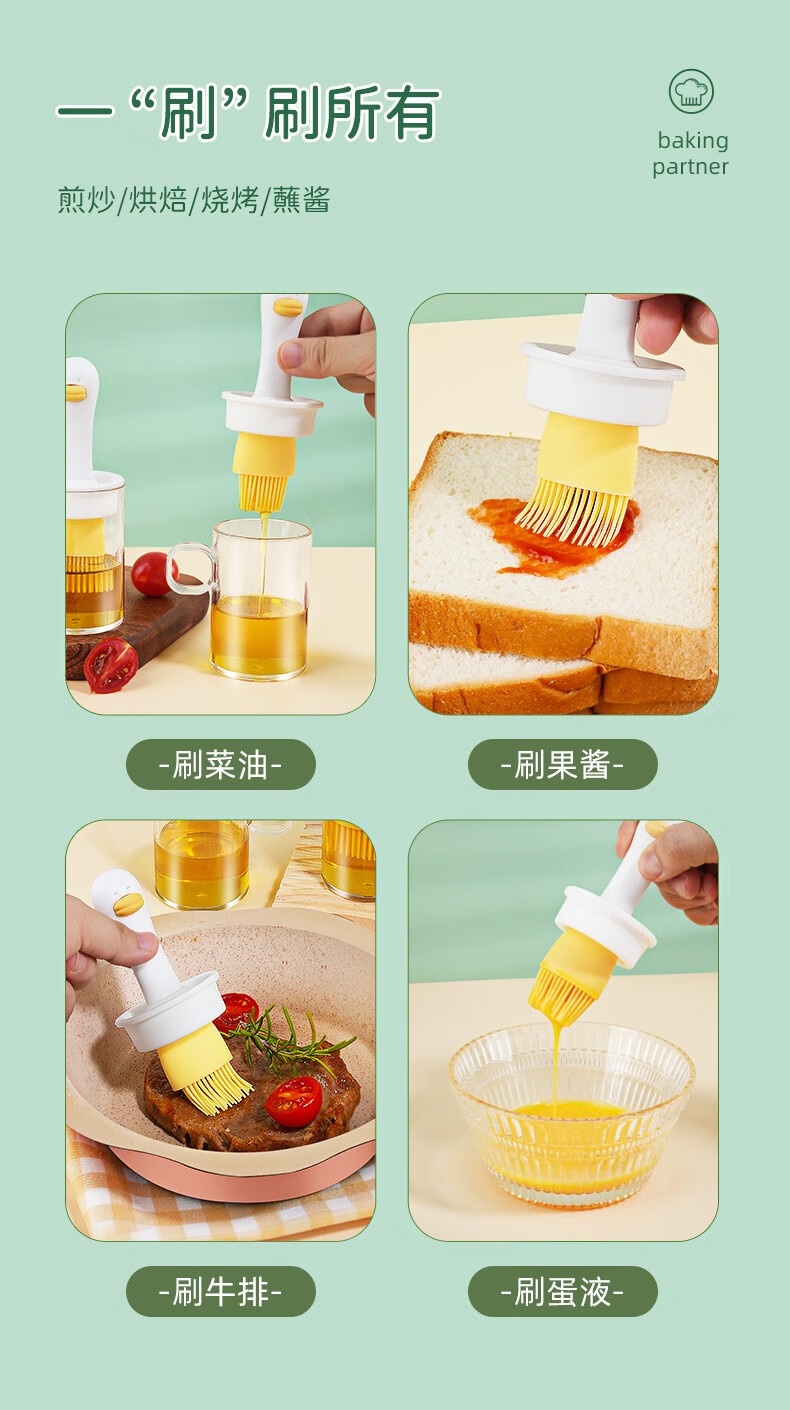 一“刷”刷所有

baking partner

煎炒/烘焙/烧烤/蘸酱

-刷菜油-

-刷果酱-

-刷牛排-

-刷蛋液-