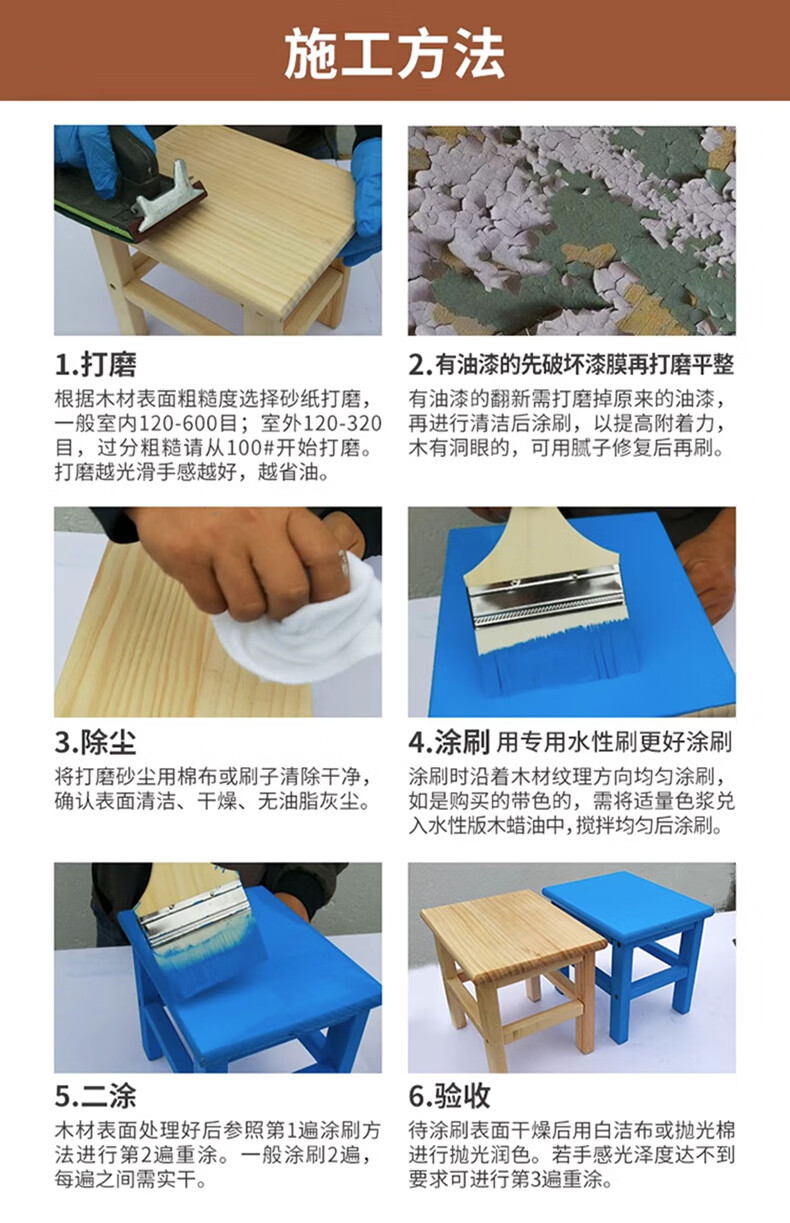 施工方法

1.打磨

根据木材表面粗糙度选择砂纸打磨，一般室内120-600目；室外120-320目，过分粗糙请从100#开始打磨。打磨越光滑手感越好，越省油。

2.有油漆的先破坏漆膜再打磨平整

有油漆的翻新需打磨掉原来的油漆，再进行清洁后涂刷，以提高附着力，木有洞眼的，可用腻子修复后再刷。

3.除尘

将打磨砂尘用棉布或刷子清除干净，确认表面清洁、干燥、无油脂灰尘。

4.涂刷 用专用水性刷更好涂刷

涂刷时沿着木材纹理方向均匀涂刷，如是购买的带色的，需将适量色浆兑入水性版木蜡油中，搅拌均匀后涂刷。

5.二涂

木材表面处理好后参照第1遍涂刷方法进行第2遍重涂。一般涂刷2遍，每遍之间需实干。

6.验收

待涂刷表面干燥后用白洁布或抛光棉进行抛光润色。若手感光泽度达不到要求可进行第3遍重涂。