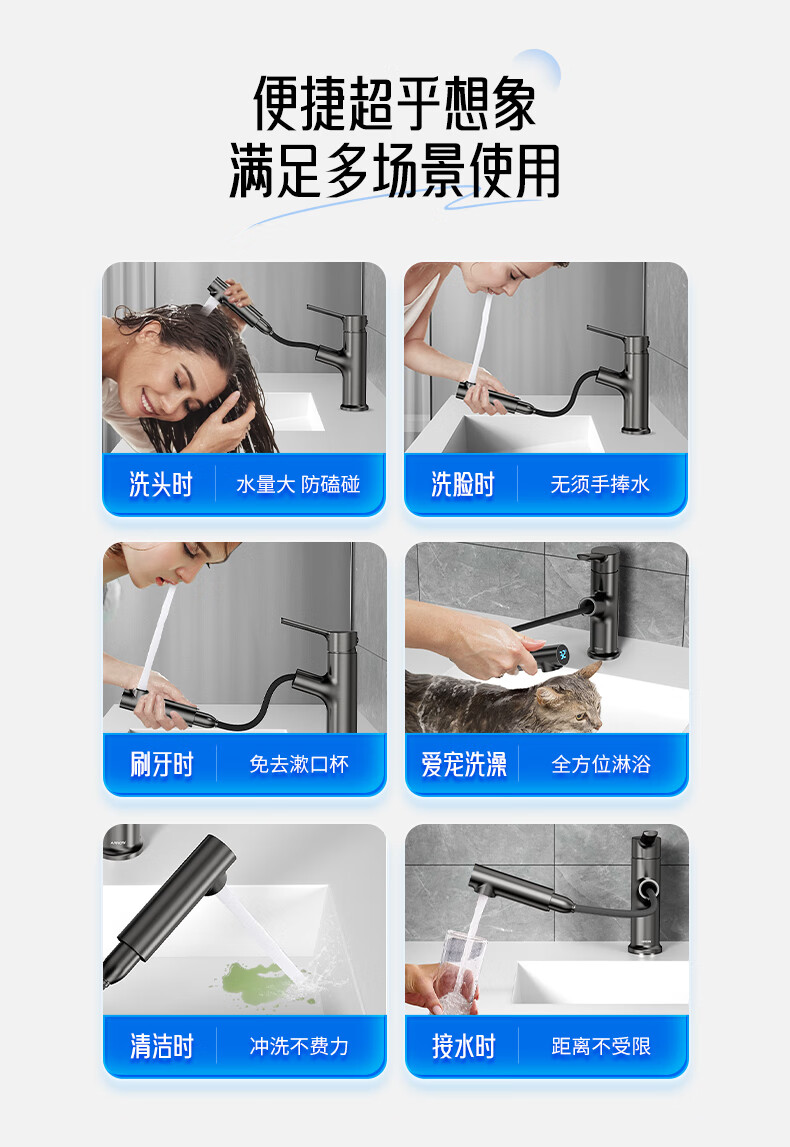 便捷超乎想象
满足多场景使用

洗头时 水量大 防磕碰

洗脸时 无须手捧水

刷牙时 免去漱口杯

爱宠洗澡 全方位淋浴

清洁时 冲洗不费力

接水时 距离不受限