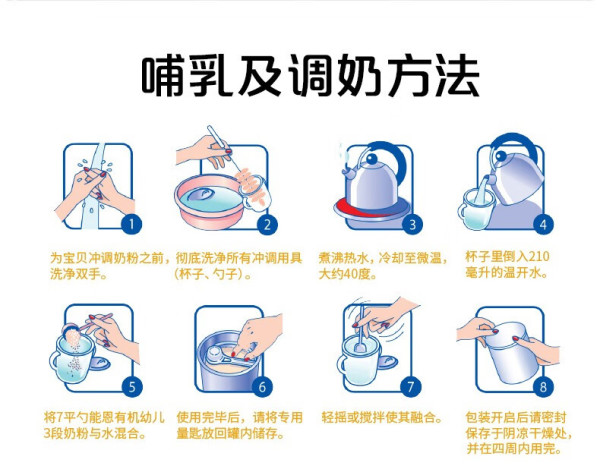 哺乳及调奶方法

1
为宝贝冲调奶粉之前，洗净双手。

2
彻底洗净所有冲调用具（杯子、勺子）。

3
煮沸热水，冷却至微温，大约40度。

4
杯子里倒入210毫升的温开水。

5
将7平勺能恩有机幼儿3段奶粉与水混合。

6
使用完毕后，请将专用量匙放回罐内储存。

7
轻摇或搅拌使其融合。

8
包装开启后请密封保存于阴凉干燥处，并在四周内用完。