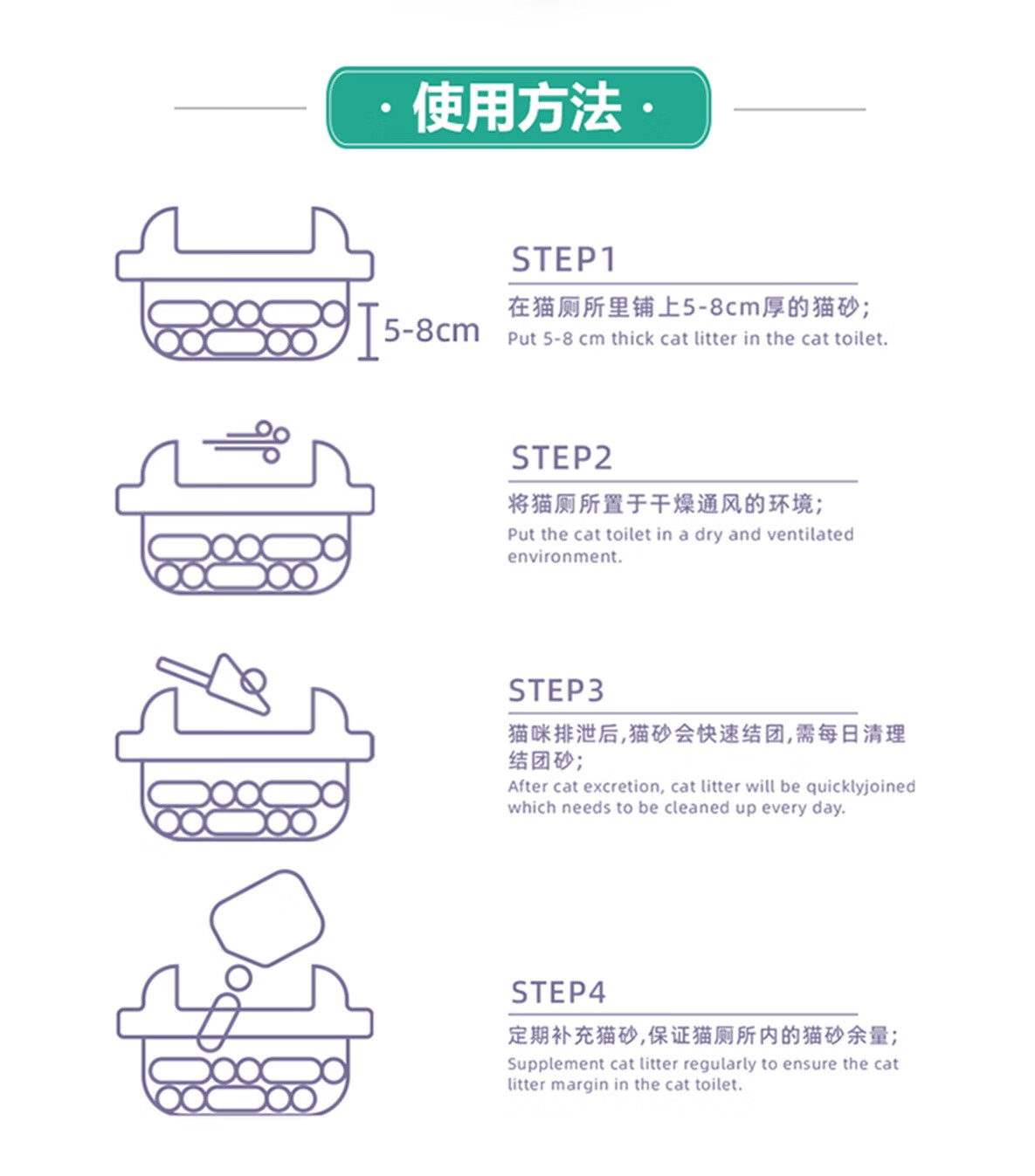 · 使用方法 ·

5-8cm

STEP1

在猫厕所里铺上5-8cm厚的猫砂;
Put 5-8 cm thick cat litter in the cat toilet.

STEP2

将猫厕所置于干燥通风的环境;
Put the cat toilet in a dry and ventilated environment.

STEP3

猫咪排泄后,猫砂会快速结团,需每日清理结团砂;
After cat excretion, cat litter will be quicklyjoined which needs to be cleaned up every day.

STEP4

定期补充猫砂,保证猫厕所内的猫砂余量;
Supplement cat litter regularly to ensure the cat litter margin in the cat toilet.