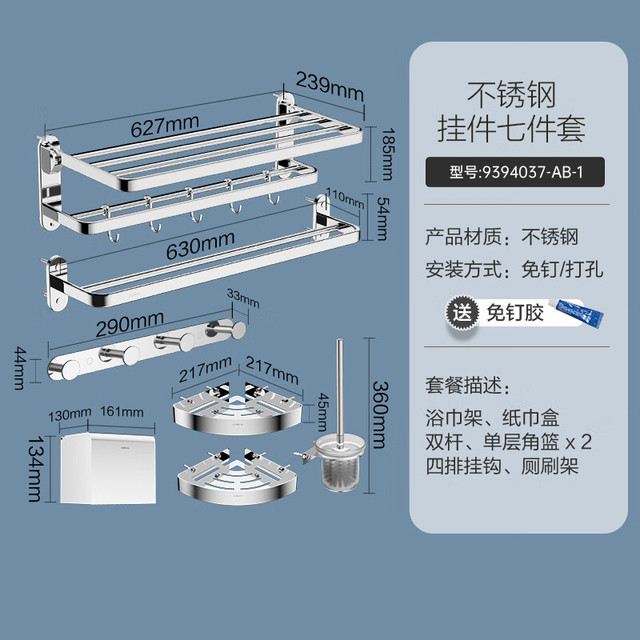 239mm
627mm
185mm
110mm
54mm
630mm
33mm
290mm
44mm
217mm 217mm
45mm
360mm
130mm 161mm
134mm

不锈钢
挂件七件套

型号:9394037-AB-1

产品材质：不锈钢
安装方式：免钉/打孔

送 免钉胶

套餐描述：
浴巾架、纸巾盒
双杆、单层角篮 x 2
四排挂钩、厕刷架