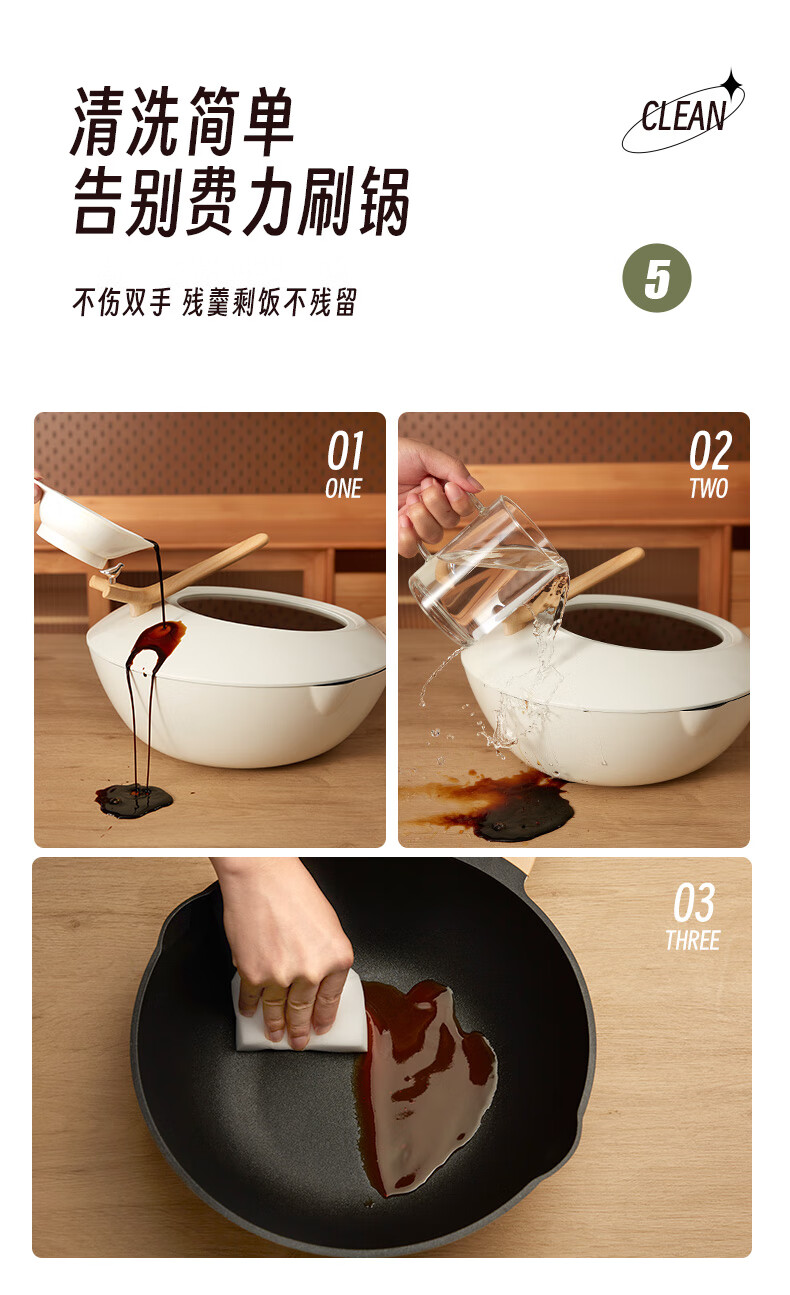 清洗简单
告别费力刷锅

CLEAN

不伤双手 残羹剩饭不残留

5

01
ONE

02
TWO

03
THREE