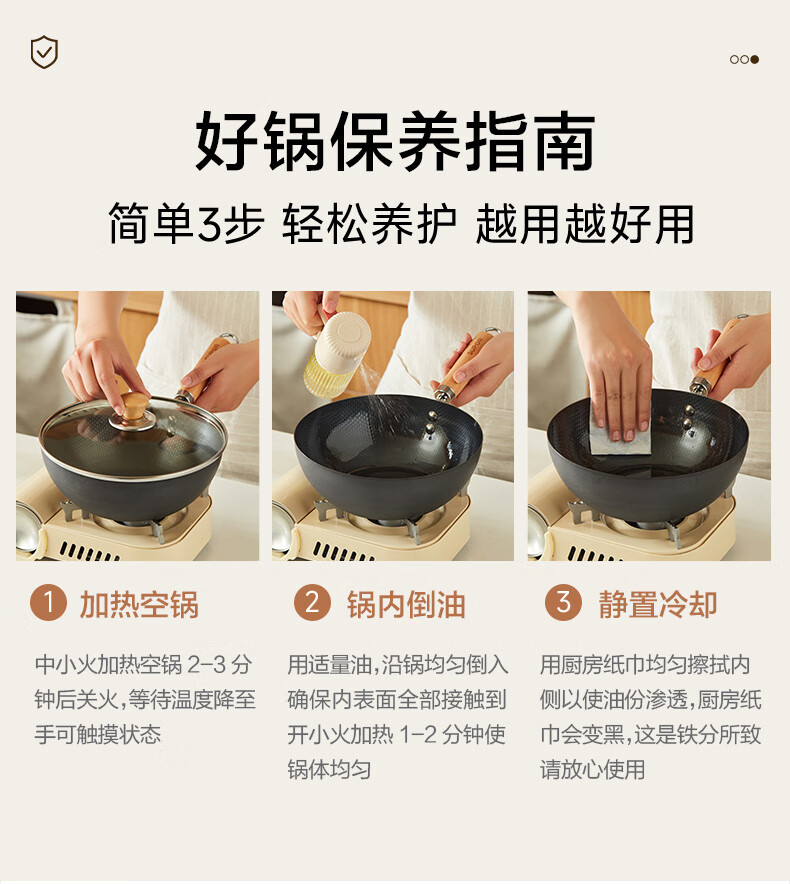 好锅保养指南

简单3步 轻松养护 越用越好用

1 加热空锅

中小火加热空锅2-3分钟后关火,等待温度降至手可触摸状态

2 锅内倒油

用适量油,沿锅均匀倒入确保内表面全部接触到开小火加热1-2分钟使锅体均匀

3 静置冷却

用厨房纸巾均匀擦拭内侧以使油份渗透,厨房纸巾会变黑,这是铁分所致请放心使用