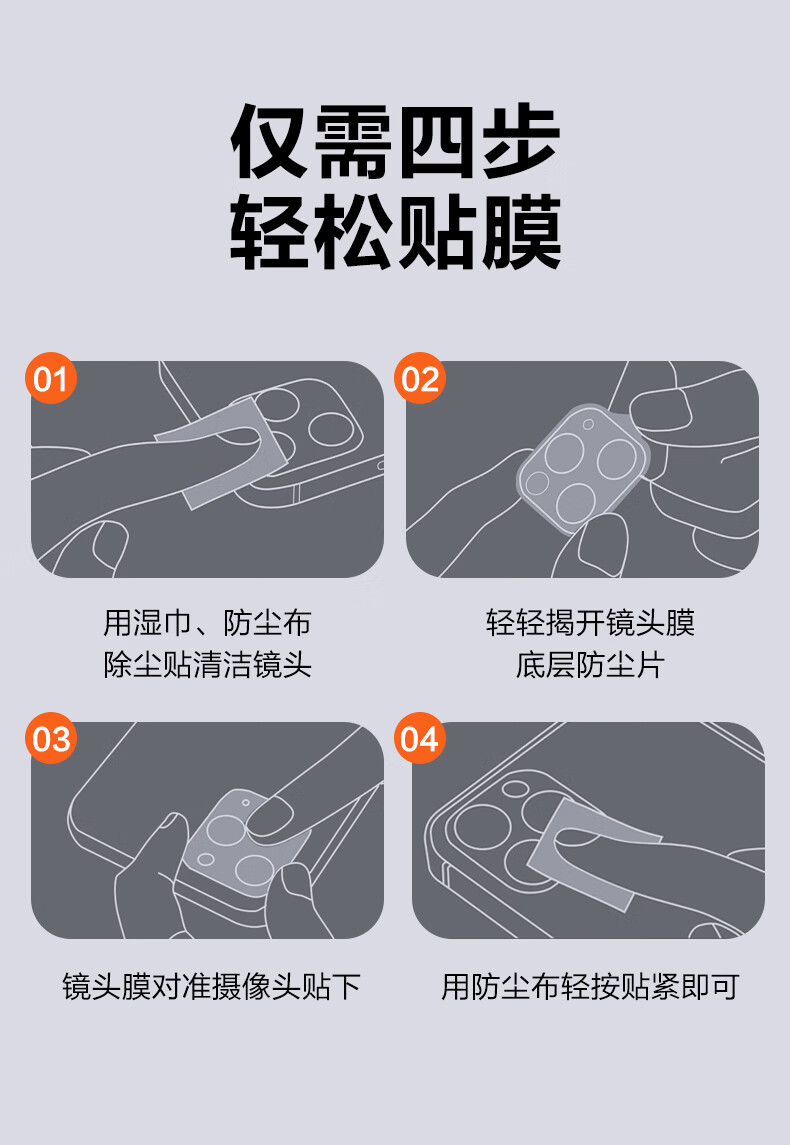 仅需四步
轻松贴膜

01

用湿巾、防尘布
除尘贴清洁镜头

02

轻轻揭开镜头膜
底层防尘片

03

镜头膜对准摄像头贴下

04

用防尘布轻按贴紧即可