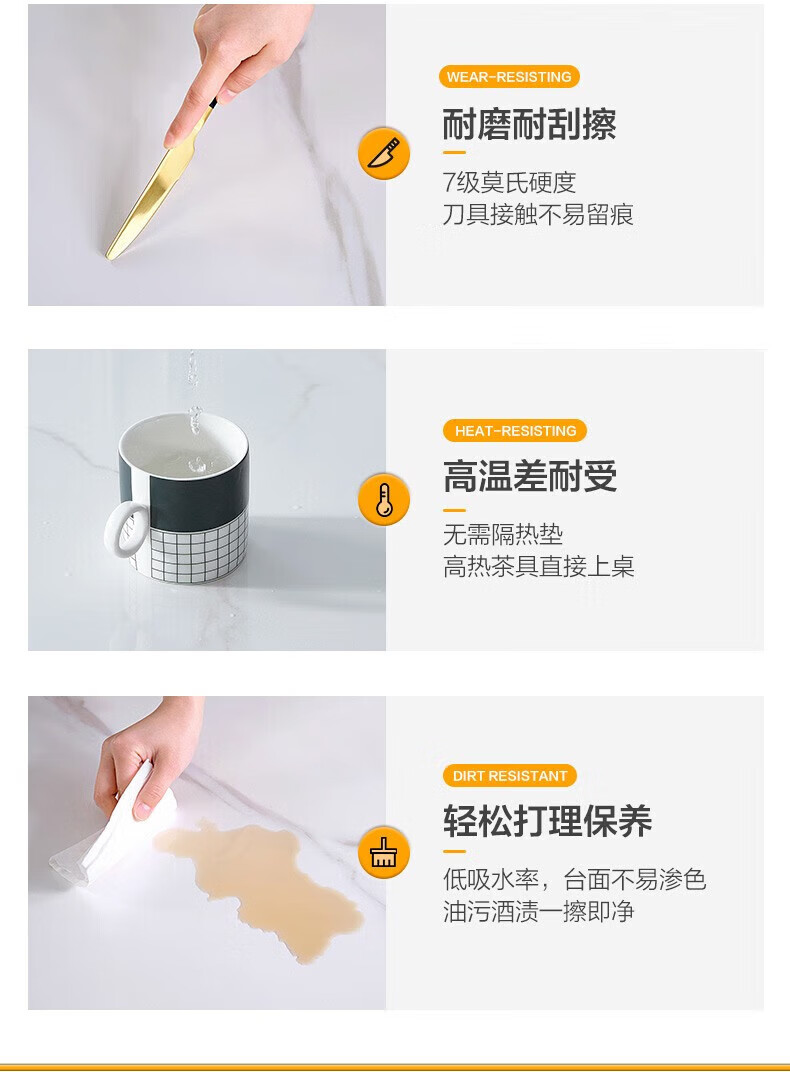 WEAR-RESISTING

耐磨耐刮擦

7级莫氏硬度
刀具接触不易留痕

HEAT-RESISTING

高温差耐受

无需隔热垫
高热茶具直接上桌

DIRT RESISTANT

轻松打理保养

低吸水率，台面不易渗色
油污酒渍一擦即净